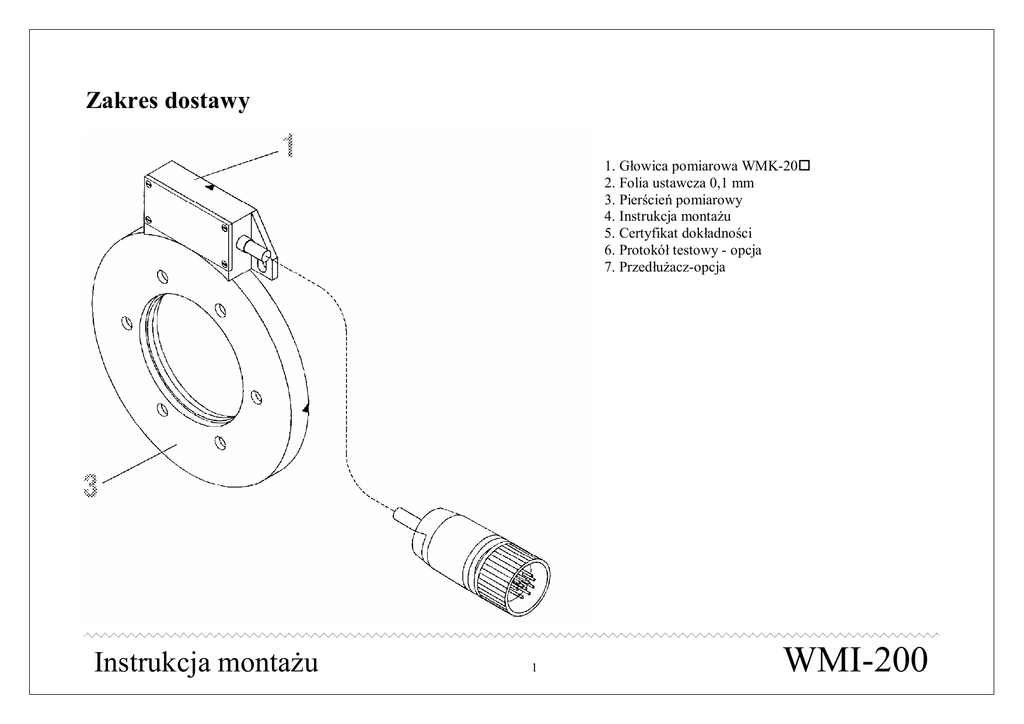 Zakres dostawy

1

3

1. Głowica pomiarowa WMK-20□
2. Folia ustawcza 0,1 mm
3. Pierścień pomiarowy
4. Instrukcja montażu
5. Certyfikat dokładności
6. Protokół testowy - opcja
7. Przedłużacz-opcja

Instrukcja montażu 1 WMI-200