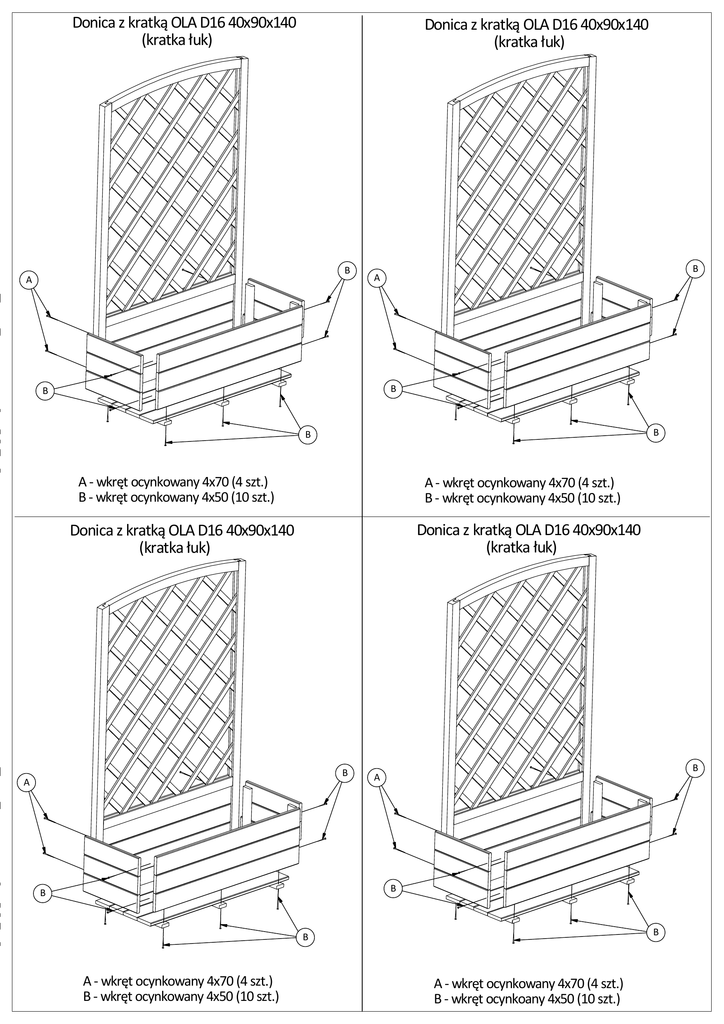 Donica z kratką OLA D16 40x90x140
(kratka łuk)

A

B

B

B

A - wkręt ocynkowany 4x70 (4 szt.)
B - wkręt ocynkowany 4x50 (10 szt.)

Donica z kratką OLA D16 40x90x140
(kratka łuk)

A

B

B

B

A - wkręt ocynkowany 4x70 (4 szt.)
B - wkręt ocynkowany 4x50 (10 szt.)

Donica z kratką OLA D16 40x90x140
(kratka łuk)

A

B

B

B

A - wkręt ocynkowany 4x70 (4 szt.)
B - wkręt ocynkowany 4x50 (10 szt.)

Donica z kratką OLA D16 40x90x140
(kratka łuk)

A

B

B

B

A - wkręt ocynkowany 4x70 (4 szt.)
B - wkręt ocynkoany 4x50 (10 szt.)