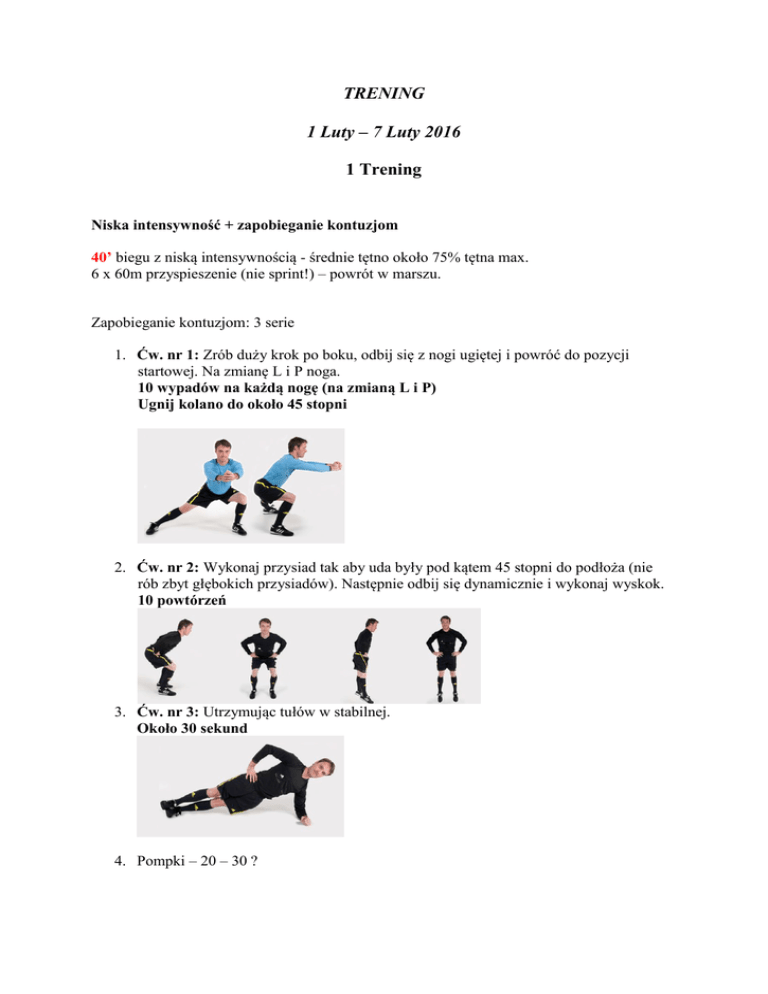 TRENING

1 Luty – 7 Luty 2016

1 Trening

Niska intensywność + zapobieganie kontuzjom

40' biegu z niską intensywnością - średnie tętno około 75% tętna max.
6 x 60m przyspieszenie (nie sprint!) – powrót w marszu.

Zapobieganie kontuzjom: 3 serie

1. Ćw. nr 1: Zrób duży krok po boku, odbij się z nogi ugiętej i powróć do pozycji startowej. Na zmianę L i P noga.
10 wypadów na każdą nogę (na zmianą L i P)
Ugnij kolano do około 45 stopni

2. Ćw. nr 2: Wykonaj przysiad tak aby uda były pod kątem 45 stopni do podłoża (nie rób zbyt głębokich przysiadów). Następnie odbij się dynamicznie i wykonaj wyskok.
10 powtórzeń

3. Ćw. nr 3: Utrzymując tułów w stabilnej.
Około 30 sekund

4. Pompki – 20 – 30 ?