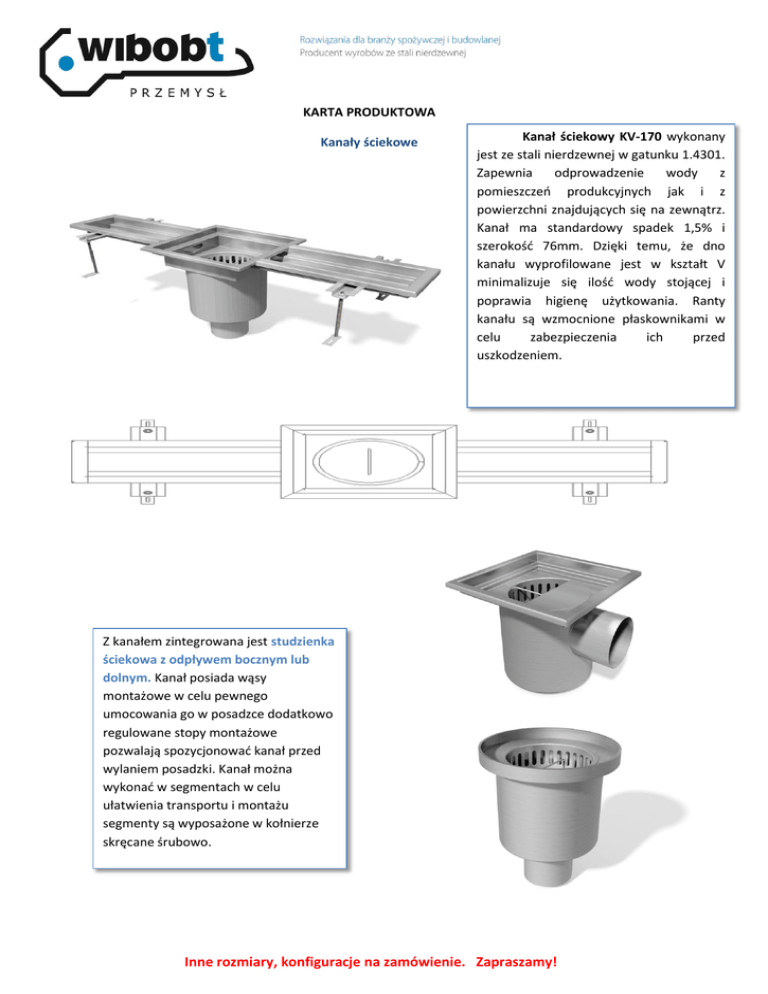 wibobt
PRZEMYSŁ

Rozwiązania dla branży spożywczej i budowlanej
Producent wyrobów ze stali nierdzewnej

KARTA PRODUKTOWA

Kanały ściekowe

Kanał ściekowy KV-170 wykonany jest ze stali nierdzewnej w gatunku 1.4301. Zapewnia odprowadzenie wody z pomieszczeń produkcyjnych jak i z powierzchni znajdujących się na zewnątrz. Kanał ma standardowy spadek 1,5% i szerokość 76mm. Dzięki temu, że dno kanału wyprofilowane jest w kształt V minimalizuje się ilość wody stojącej i poprawia higienę użytkowania. Ranty kanału są wzmocnione płaskownikami w celu zabezpieczenia ich przed uszkodzeniem.

Z kanałem zintegrowana jest studzienka ściekowa z odpływem bocznym lub dolnym. Kanał posiada wąsy montażowe w celu pewnego umocowania go w posadzce dodatkowo regulowane stopy montażowe pozwalają spozycjonować kanał przed wylaniem posadzki. Kanał można wykonać w segmentach w celu ułatwienia transportu i montażu segmenty są wyposażone w kołnierze skręcane śrubowo.

Inne rozmiary, konfiguracje na zamówienie. Zapraszamy!