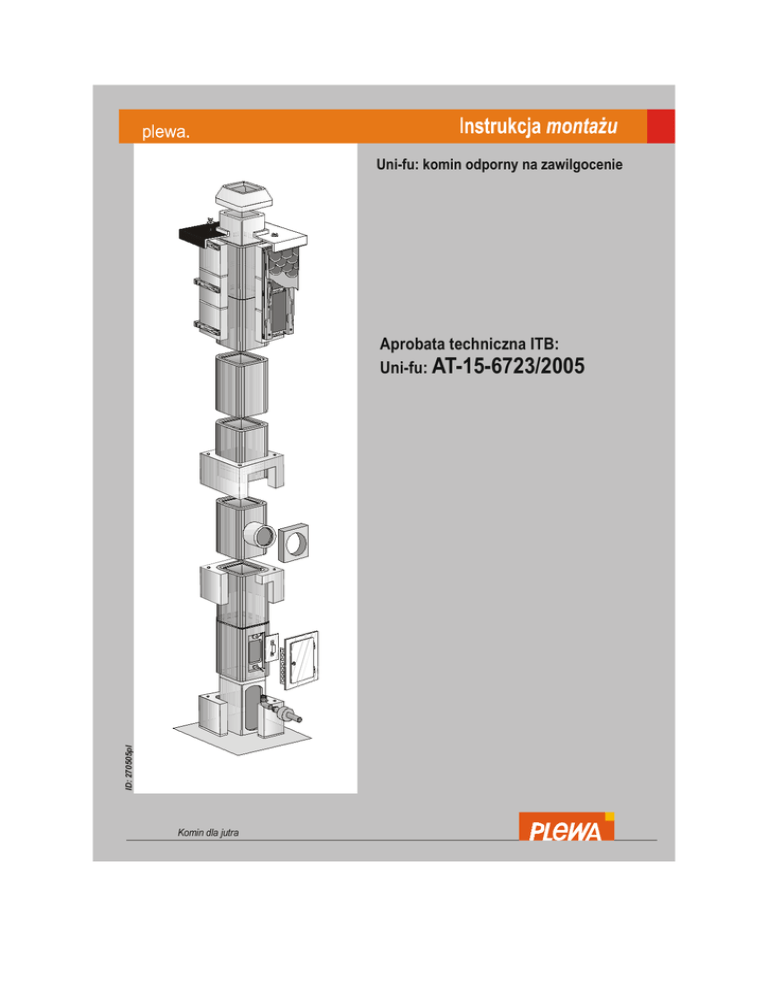 plewa.

Instrukcja montażu

Uni-fu: komin odporny na zawilgocenie

Aprobata techniczna ITB:
Uni-fu: AT-15-6723/2005

ID: 270505pl

Komin dla jutra

PLEWA