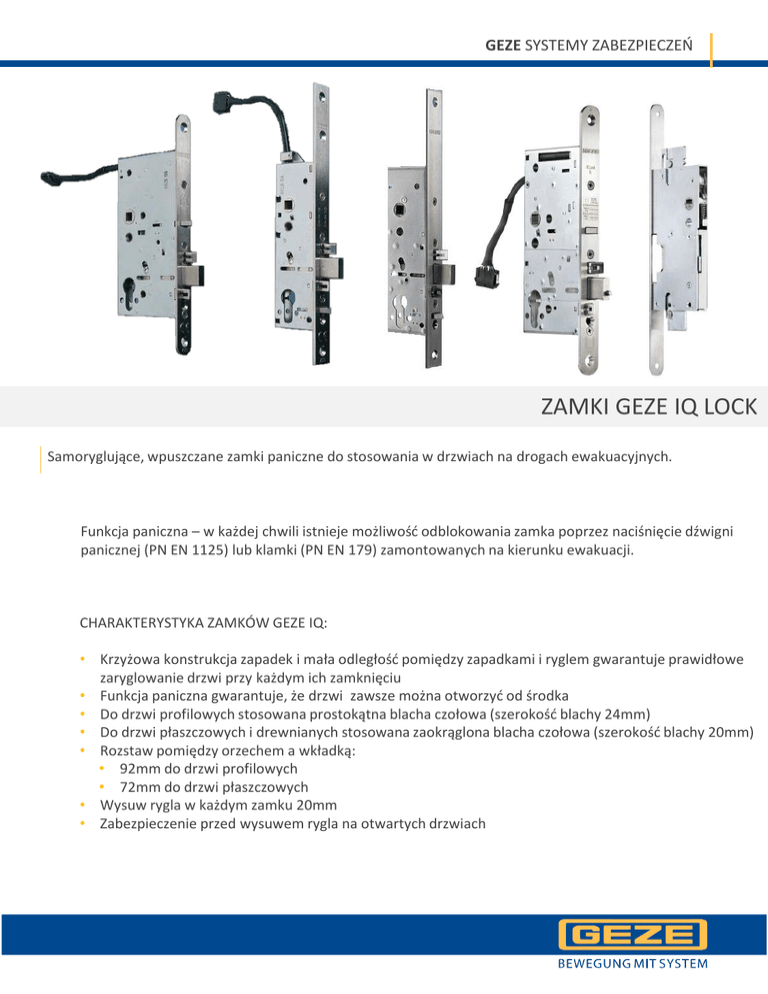 GEZE SYSTEMY ZABEZPIECZEŃ

ZAMKI GEZE IQ LOCK

Samoryglujące, wpuszczane zamki paniczne do stosowania w drzwiach na drogach ewakuacyjnych.

Funkcja paniczna – w każdej chwili istnieje możliwość odblokowania zamka poprzez naciśnięcie dźwigni panicznej (PN EN 1125) lub klamki (PN EN 179) zamontowanych na kierunku ewakuacji.

CHARAKTERYSTYKA ZAMKÓW GEZE IQ:

• Krzyżowa konstrukcja zapadek i mała odległość pomiędzy zapadkami i ryglem gwarantuje prawidłowe zaryglowanie drzwi przy każdym ich zamknięciu
• Funkcja paniczna gwarantuje, że drzwi zawsze można otworzyć od środka
• Do drzwi profilowych stosowana prostokątna blacha czołowa (szerokość blachy 24mm)
• Do drzwi płaszczowych i drewnianych stosowana zaokrąglona blacha czołowa (szerokość blachy 20mm)
• Rozstaw pomiędzy orzechem a wkładką:
  • 92mm do drzwi profilowych
  • 72mm do drzwi płaszczowych
• Wysuw rygla w każdym zamku 20mm
• Zabezpieczenie przed wysuwem rygla na otwartych drzwiach

GEZE
BEWEGUNG MIT SYSTEM