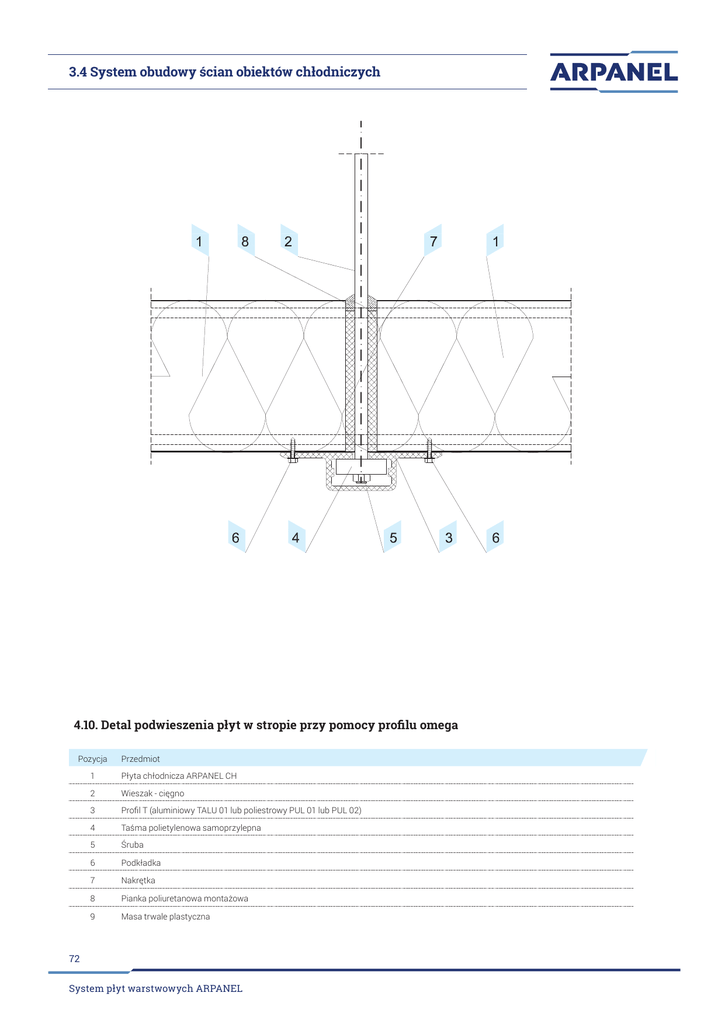 3.4 System obudowy ścian obiektów chłodniczych

ARPANEL

1 8 2 7 1

6 4 5 3 6

4.10. Detal podwieszenia płyt w stropie przy pomocy profilu omega

| Pozycja | Przedmiot |
|---|---|
| 1 | Płyta chłodnicza ARPANEL CH |
| 2 | Wieszak - cięgno |
| 3 | Profil T (aluminiowy TALU 01 lub poliestrowy PUL 01 lub PUL 02) |
| 4 | Taśma polietylenowa samoprzylepna |
| 5 | Śruba |
| 6 | Podkładka |
| 7 | Nakrętka |
| 8 | Pianka poliuretanowa montażowa |
| 9 | Masa trwale plastyczna |

72

System płyt warstwowych ARPANEL