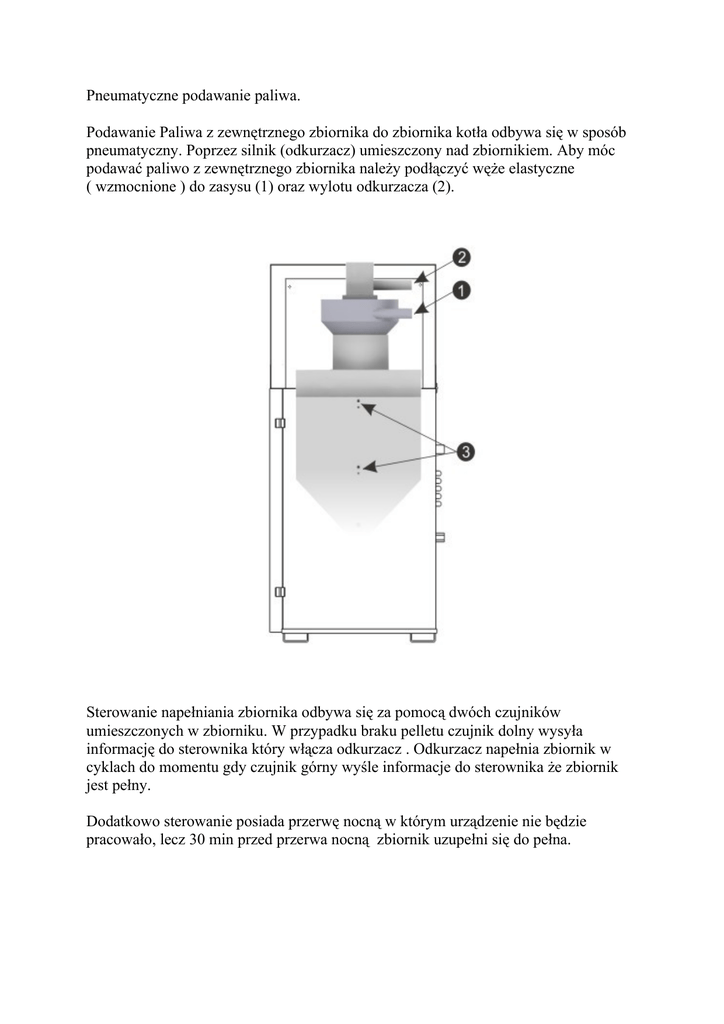 Pneumatyczne podawanie paliwa.

Podawanie Paliwa z zewnętrznego zbiornika do zbiornika kotła odbywa się w sposób pneumatyczny. Poprzez silnik (odkurzacz) umieszczony nad zbiornikiem. Aby móc podawać paliwo z zewnętrznego zbiornika należy podłączyć węże elastyczne ( wzmocnione ) do zasysu (1) oraz wylotu odkurzacza (2).

2

1

3

Sterowanie napełniania zbiornika odbywa się za pomocą dwóch czujników umieszczonych w zbiorniku. W przypadku braku pelletu czujnik dolny wysyła informację do sterownika który włącza odkurzacz . Odkurzacz napełnia zbiornik w cyklach do momentu gdy czujnik górny wyśle informacje do sterownika że zbiornik jest pełny.

Dodatkowo sterowanie posiada przerwę nocną w którym urządzenie nie będzie pracowało, lecz 30 min przed przerwa nocną zbiornik uzupełni się do pełna.