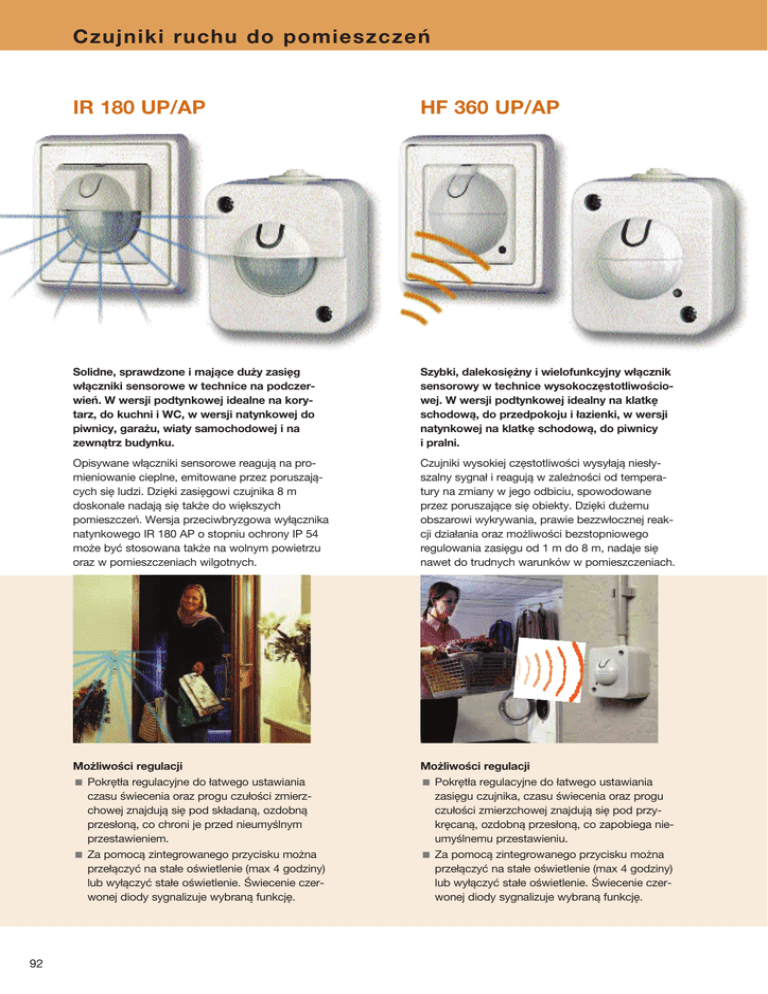 Czujniki ruchu do pomieszczeń

IR 180 UP/AP

Solidne, sprawdzone i mające duży zasięg włączniki sensorowe w technice na podczerwień. W wersji podtynkowej idealne na korytarz, do kuchni i WC, w wersji natynkowej do piwnicy, garażu, wiaty samochodowej i na zewnątrz budynku.

Opisywane włączniki sensorowe reagują na promieniowanie cieplne, emitowane przez poruszających się ludzi. Dzięki zasięgowi czujnika 8 m doskonale nadają się także do większych pomieszczeń. Wersja przeciwbryzgowa wyłącznika natynkowego IR 180 AP o stopniu ochrony IP 54 może być stosowana także na wolnym powietrzu oraz w pomieszczeniach wilgotnych.

Możliwości regulacji
■ Pokrętła regulacyjne do łatwego ustawiania czasu świecenia oraz progu czułości zmierzchowej znajdują się pod składaną, ozdobną przesłoną, co chroni je przed nieumyślnym przestawieniem.
■ Za pomocą zintegrowanego przycisku można przełączyć na stałe oświetlenie (max 4 godziny) lub wyłączyć stałe oświetlenie. Świecenie czerwonej diody sygnalizuje wybraną funkcję.

HF 360 UP/AP

Szybki, dalekosiężny i wielofunkcyjny włącznik sensorowy w technice wysokoczęstotliwościowej. W wersji podtynkowej idealny na klatkę schodową, do przedpokoju i łazienki, w wersji natynkowej na klatkę schodową, do piwnicy i pralni.

Czujniki wysokiej częstotliwości wysyłają niesłyszalny sygnał i reagują w zależności od temperatury na zmiany w jego odbiciu, spowodowane przez poruszające się obiekty. Dzięki dużemu obszarowi wykrywania, prawie bezzwłocznej reakcji działania oraz możliwości bezstopniowego regulowania zasięgu od 1 m do 8 m, nadaje się nawet do trudnych warunków w pomieszczeniach.

Możliwości regulacji
■ Pokrętła regulacyjne do łatwego ustawiania zasięgu czujnika, czasu świecenia oraz progu czułości zmierzchowej znajdują się pod przykręcaną, ozdobną przesłoną, co zapobiega nieumyślnemu przestawieniu.
■ Za pomocą zintegrowanego przycisku można przełączyć na stałe oświetlenie (max 4 godziny) lub wyłączyć stałe oświetlenie. Świecenie czerwonej diody sygnalizuje wybraną funkcję.

92