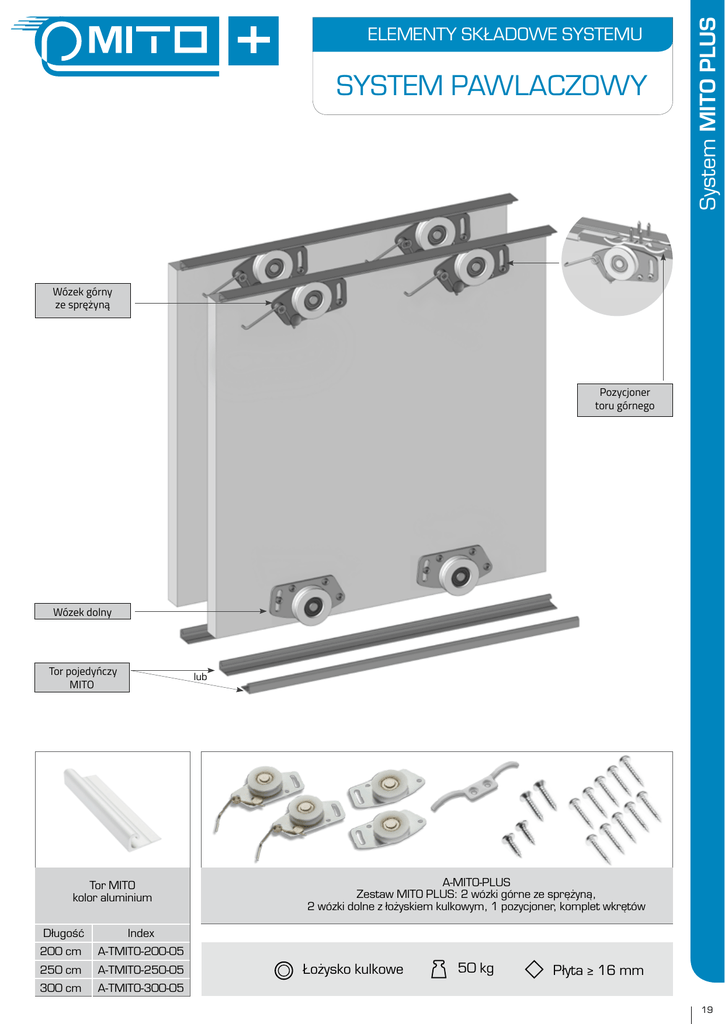 MITO +

ELEMENTY SKŁADOWE SYSTEMU

SYSTEM PAWLACZOWY

System MITO PLUS

Wózek górny ze sprężyną

Pozycjoner toru górnego

Wózek dolny

Tor pojedyńczy MITO

lub

Tor MITO kolor aluminium

| Długość | Index |
|---|---|
| 200 cm | A-TMITO-200-05 |
| 250 cm | A-TMITO-250-05 |
| 300 cm | A-TMITO-300-05 |

A-MITO-PLUS
Zestaw MITO PLUS: 2 wózki górne ze sprężyną, 2 wózki dolne z łożyskiem kulkowym, 1 pozycjoner, komplet wkrętów

Łożysko kulkowe

50 kg

Płyta ≥ 16 mm

19