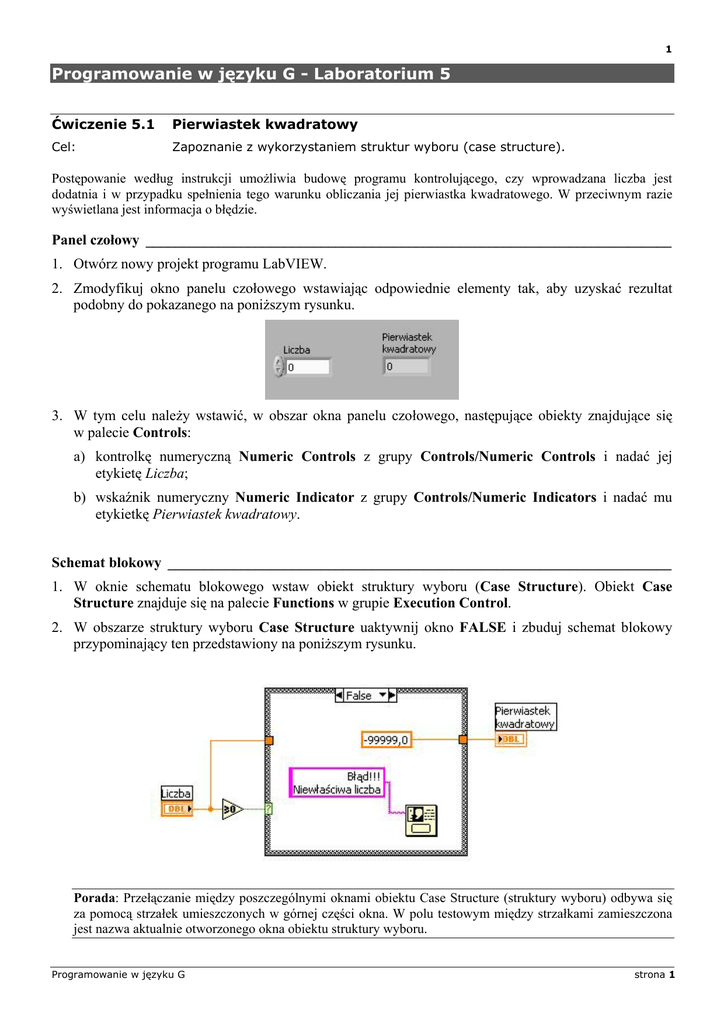 1

Programowanie w języku G - Laboratorium 5

Ćwiczenie 5.1 Pierwiastek kwadratowy

Cel: Zapoznanie z wykorzystaniem struktur wyboru (case structure).

Postępowanie według instrukcji umożliwia budowę programu kontrolującego, czy wprowadzana liczba jest dodatnia i w przypadku spełnienia tego warunku obliczania jej pierwiastka kwadratowego. W przeciwnym razie wyświetlana jest informacja o błędzie.

Panel czołowy

1. Otwórz nowy projekt programu LabVIEW.

2. Zmodyfikuj okno panelu czołowego wstawiając odpowiednie elementy tak, aby uzyskać rezultat podobny do pokazanego na poniższym rysunku.

Liczba
0
Pierwiastek kwadratowy
0

3. W tym celu należy wstawić, w obszar okna panelu czołowego, następujące obiekty znajdujące się w palecie Controls:

a) kontrolkę numeryczną Numeric Controls z grupy Controls/Numeric Controls i nadać jej etykietę Liczba;

b) wskaźnik numeryczny Numeric Indicator z grupy Controls/Numeric Indicators i nadać mu etykietkę Pierwiastek kwadratowy.

Schemat blokowy

1. W oknie schematu blokowego wstaw obiekt struktury wyboru (Case Structure). Obiekt Case Structure znajduje się na palecie Functions w grupie Execution Control.

2. W obszarze struktury wyboru Case Structure uaktywnij okno FALSE i zbuduj schemat blokowy przypominający ten przedstawiony na poniższym rysunku.

False
Pierwiastek kwadratowy
DBL
-99999,0
Błąd!!!
Niewłaściwa liczba
Liczba
DBL
>0
?

Porada: Przełączanie między poszczególnymi oknami obiektu Case Structure (struktury wyboru) odbywa się za pomocą strzałek umieszczonych w górnej części okna. W polu testowym między strzałkami zamieszczona jest nazwa aktualnie otworzonego okna obiektu struktury wyboru.

Programowanie w języku G strona 1