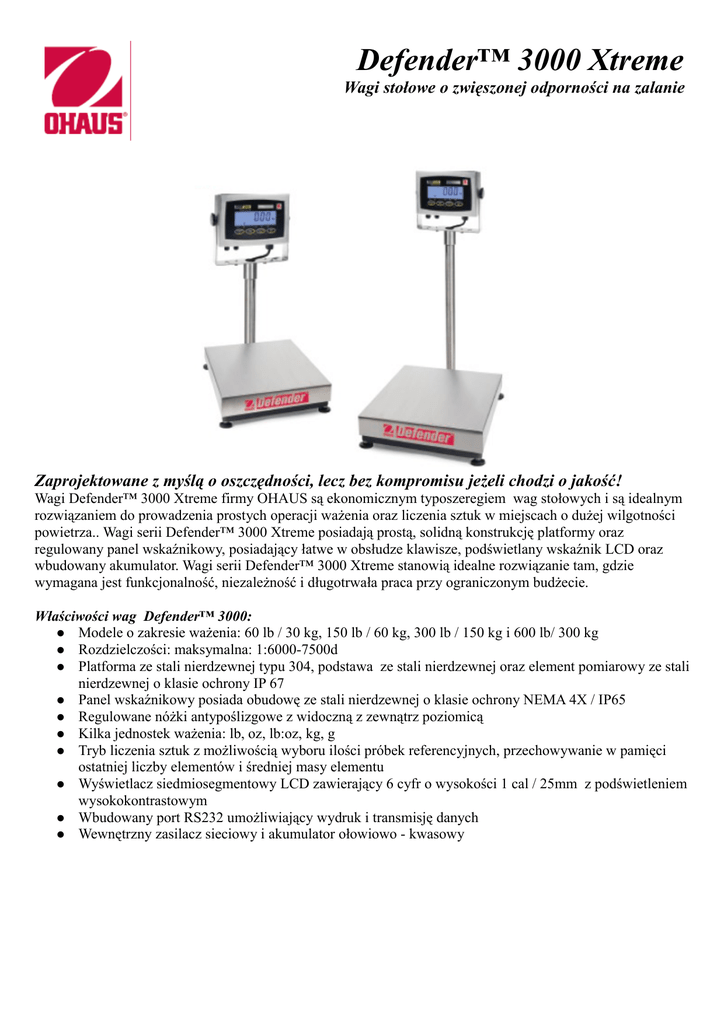 OHAUS

Defender™ 3000 Xtreme

Wagi stołowe o zwięszonej odporności na zalanie

Defender

Defender

Zaprojektowane z myślą o oszczędności, lecz bez kompromisu jeżeli chodzi o jakość!
Wagi Defender™ 3000 Xtreme firmy OHAUS są ekonomicznym typoszeregiem wag stołowych i są idealnym rozwiązaniem do prowadzenia prostych operacji ważenia oraz liczenia sztuk w miejscach o dużej wilgotności powietrza.. Wagi serii Defender™ 3000 Xtreme posiadają prostą, solidną konstrukcję platformy oraz regulowany panel wskaźnikowy, posiadający łatwe w obsłudze klawisze, podświetlany wskaźnik LCD oraz wbudowany akumulator. Wagi serii Defender™ 3000 Xtreme stanowią idealne rozwiązanie tam, gdzie wymagana jest funkcjonalność, niezależność i długotrwała praca przy ograniczonym budżecie.

Właściwości wag Defender™ 3000:
● Modele o zakresie ważenia: 60 lb / 30 kg, 150 lb / 60 kg, 300 lb / 150 kg i 600 lb/ 300 kg
● Rozdzielczości: maksymalna: 1:6000-7500d
● Platforma ze stali nierdzewnej typu 304, podstawa ze stali nierdzewnej oraz element pomiarowy ze stali nierdzewnej o klasie ochrony IP 67
● Panel wskaźnikowy posiada obudowę ze stali nierdzewnej o klasie ochrony NEMA 4X / IP65
● Regulowane nóżki antypoślizgowe z widoczną z zewnątrz poziomicą
● Kilka jednostek ważenia: lb, oz, lb:oz, kg, g
● Tryb liczenia sztuk z możliwością wyboru ilości próbek referencyjnych, przechowywanie w pamięci ostatniej liczby elementów i średniej masy elementu
● Wyświetlacz siedmiosegmentowy LCD zawierający 6 cyfr o wysokości 1 cal / 25mm z podświetleniem wysokokontrastowym
● Wbudowany port RS232 umożliwiający wydruk i transmisję danych
● Wewnętrzny zasilacz sieciowy i akumulator ołowiowo - kwasowy