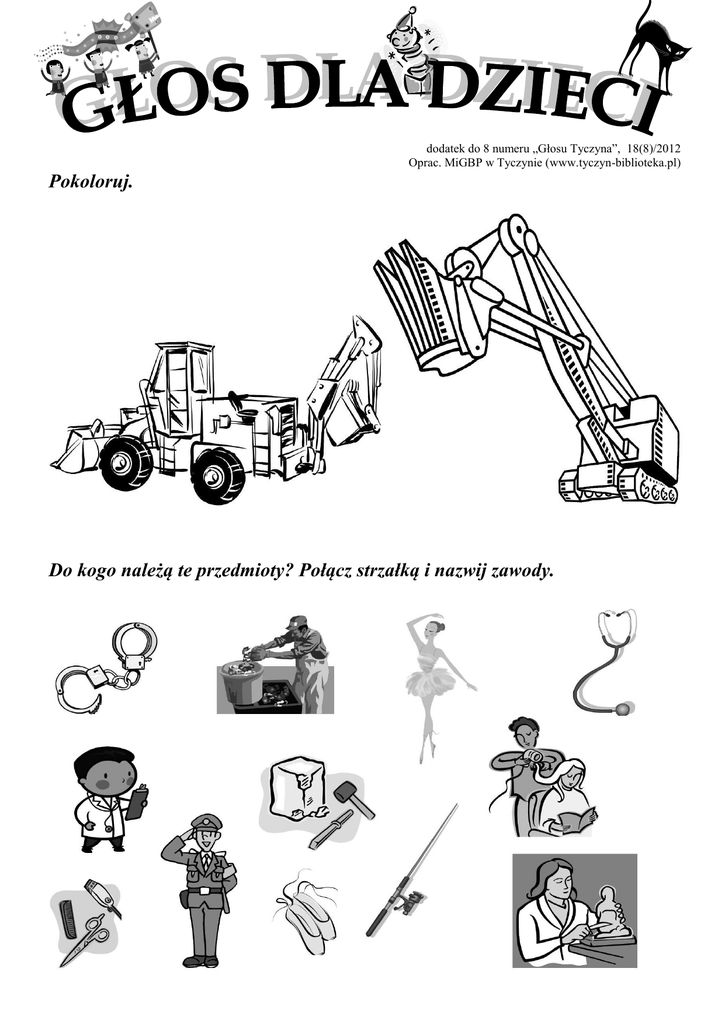 GŁOS DLA DZIECI

dodatek do 8 numeru „Głosu Tyczyna", 18(8)/2012
Oprac. MiGBP w Tyczynie (www.tyczyn-biblioteka.pl)

Pokoloruj.

Do kogo należą te przedmioty? Połącz strzałką i nazwij zawody.