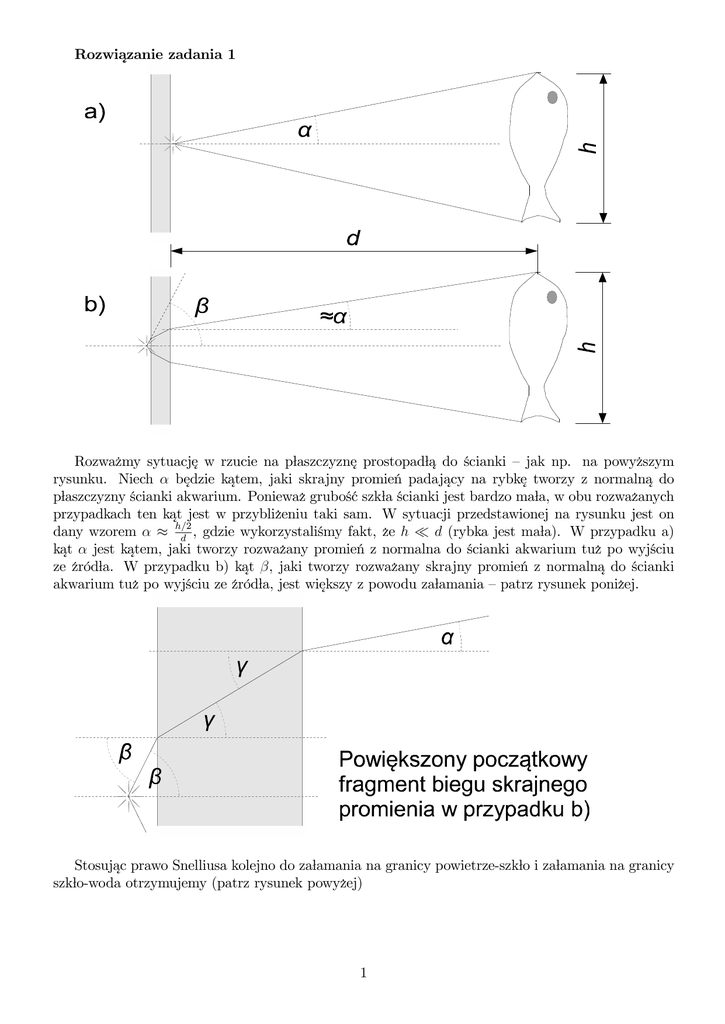 Rozwiązanie zadania 1

a)

$\alpha$

$h$

$d$

b)

$\beta$

$\approx\alpha$

$h$

Rozważmy sytuację w rzucie na płaszczyznę prostopadłą do ścianki – jak np. na powyższym rysunku. Niech $\alpha$ będzie kątem, jaki skrajny promień padający na rybkę tworzy z normalną do płaszczyzny ścianki akwarium. Ponieważ grubość szkła ścianki jest bardzo mała, w obu rozważanych przypadkach ten kąt jest w przybliżeniu taki sam. W sytuacji przedstawionej na rysunku jest on dany wzorem $\alpha \approx \frac{h/2}{d}$, gdzie wykorzystaliśmy fakt, że $h \ll d$ (rybka jest mała). W przypadku a) kąt $\alpha$ jest kątem, jaki tworzy rozważany promień z normalna do ścianki akwarium tuż po wyjściu ze źródła. W przypadku b) kąt $\beta$, jaki tworzy rozważany skrajny promień z normalną do ścianki akwarium tuż po wyjściu ze źródła, jest większy z powodu załamania – patrz rysunek poniżej.

$\alpha$

$\gamma$

$\gamma$

$\beta$

$\beta$

Powiększony początkowy fragment biegu skrajnego promienia w przypadku b)

Stosując prawo Snelliusa kolejno do załamania na granicy powietrze-szkło i załamania na granicy szkło-woda otrzymujemy (patrz rysunek powyżej)

1