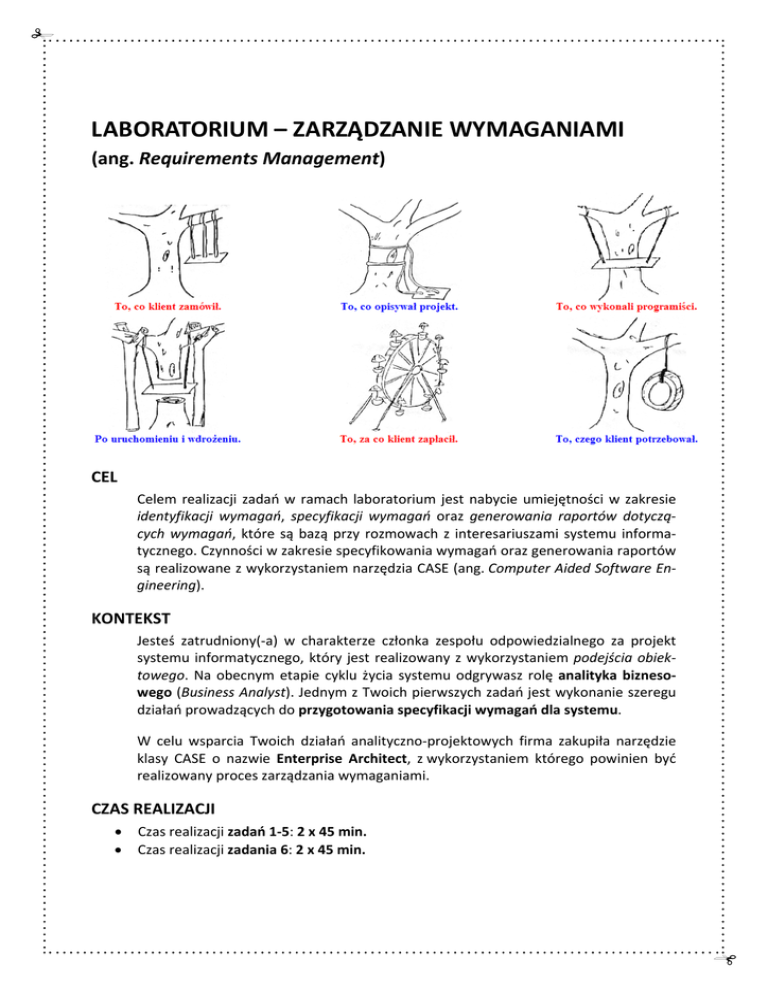 LABORATORIUM – ZARZĄDZANIE WYMAGANIAMI
(ang. Requirements Management)

To, co klient zamówił.

To, co opisywał projekt.

To, co wykonali programiści.

Po uruchomieniu i wdrożeniu.

To, za co klient zapłacił.

To, czego klient potrzebował.

CEL

Celem realizacji zadań w ramach laboratorium jest nabycie umiejętności w zakresie identyfikacji wymagań, specyfikacji wymagań oraz generowania raportów dotyczących wymagań, które są bazą przy rozmowach z interesariuszami systemu informatycznego. Czynności w zakresie specyfikowania wymagań oraz generowania raportów są realizowane z wykorzystaniem narzędzia CASE (ang. Computer Aided Software Engineering).

KONTEKST

Jesteś zatrudniony(-a) w charakterze członka zespołu odpowiedzialnego za projekt systemu informatycznego, który jest realizowany z wykorzystaniem podejścia obiektowego. Na obecnym etapie cyklu życia systemu odgrywasz rolę analityka biznesowego (Business Analyst). Jednym z Twoich pierwszych zadań jest wykonanie szeregu działań prowadzących do przygotowania specyfikacji wymagań dla systemu.

W celu wsparcia Twoich działań analityczno-projektowych firma zakupiła narzędzie klasy CASE o nazwie Enterprise Architect, z wykorzystaniem którego powinien być realizowany proces zarządzania wymaganiami.

CZAS REALIZACJI

• Czas realizacji zadań 1-5: 2 x 45 min.
• Czas realizacji zadania 6: 2 x 45 min.