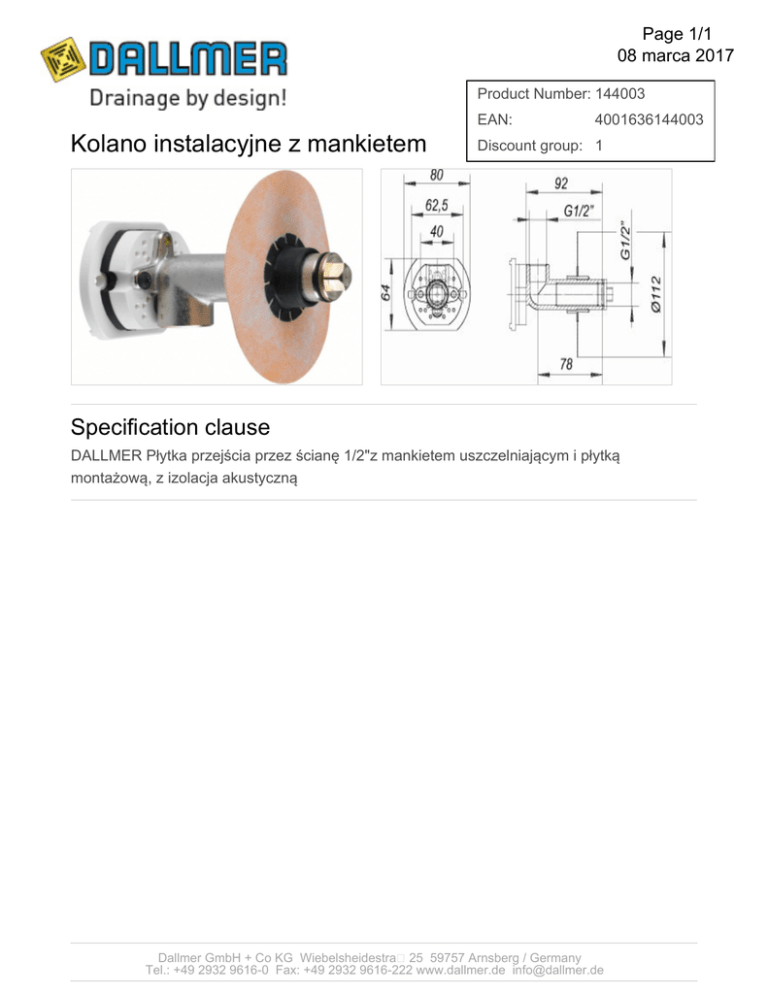 Page 1/1
08 marca 2017

DALLMER
Drainage by design!

| Product Number: | 144003 |
|---|---|
| EAN: | 4001636144003 |
| Discount group: | 1 |

Kolano instalacyjne z mankietem

80
62,5
40
64
92
G1/2"
G1/2"
Ø112
78

Specification clause

DALLMER Płytka przejścia przez ścianę 1/2"z mankietem uszczelniającym i płytką montażową, z izolacja akustyczną

Dallmer GmbH + Co KG Wiebelsheidestra□ 25 59757 Arnsberg / Germany
Tel.: +49 2932 9616-0 Fax: +49 2932 9616-222 www.dallmer.de info@dallmer.de