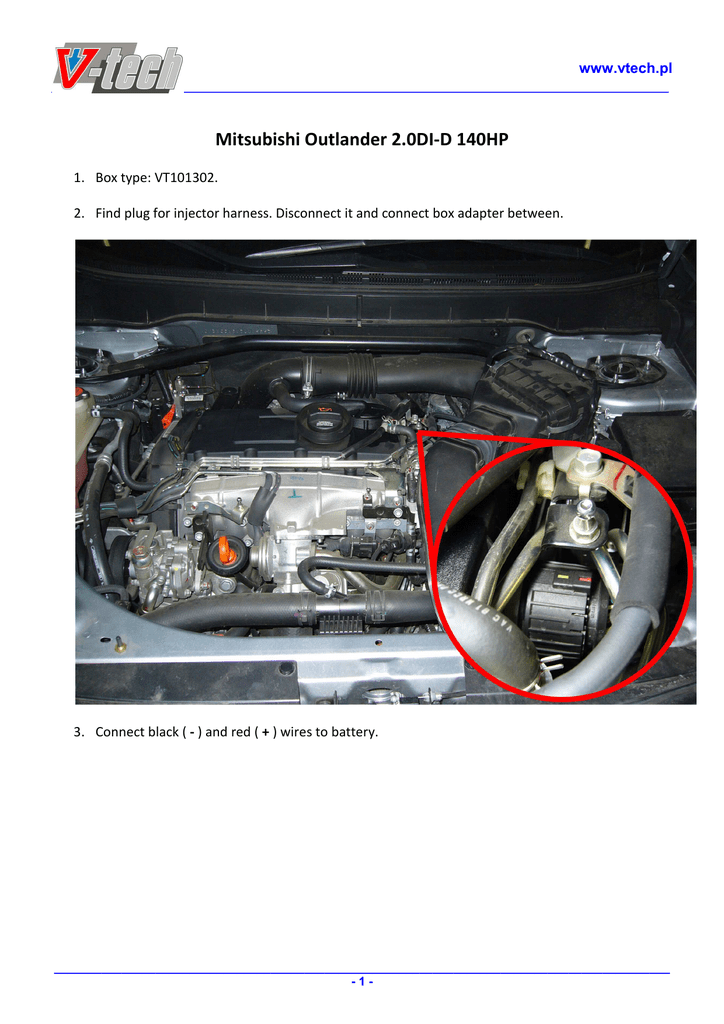 V-tech

www.vtech.pl

Mitsubishi Outlander 2.0DI-D 140HP

1. Box type: VT101302.

2. Find plug for injector harness. Disconnect it and connect box adapter between.

3. Connect black ( - ) and red ( + ) wires to battery.

- 1 -