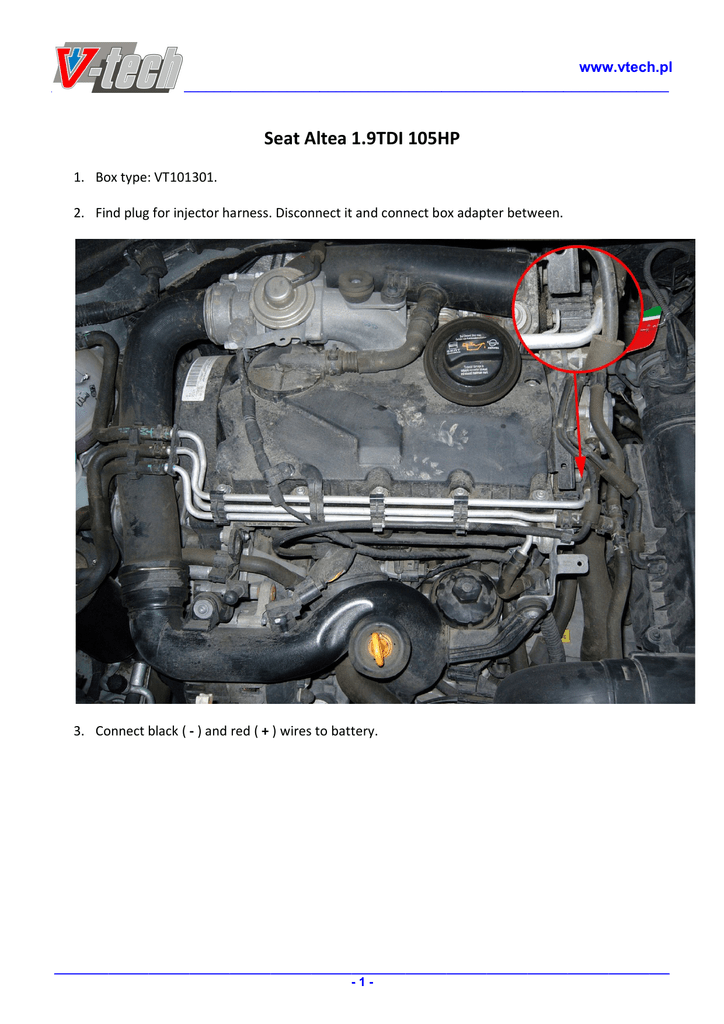 V-tech

www.vtech.pl

Seat Altea 1.9TDI 105HP

1. Box type: VT101301.

2. Find plug for injector harness. Disconnect it and connect box adapter between.

3. Connect black ( - ) and red ( + ) wires to battery.

- 1 -