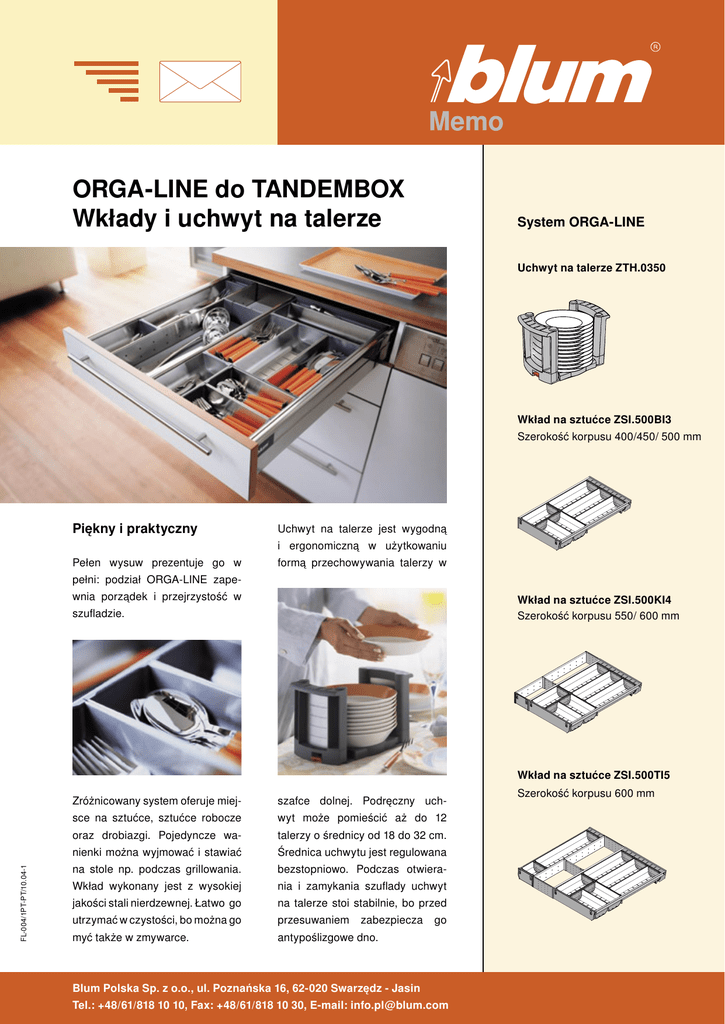 blum®
Memo

ORGA-LINE do TANDEMBOX
Wkłady i uchwyt na talerze

Piękny i praktyczny

Pełen wysuw prezentuje go w pełni: podział ORGA-LINE zapewnia porządek i przejrzystość w szufladzie.

Zróżnicowany system oferuje miejsce na sztućce, sztućce robocze oraz drobiazgi. Pojedyncze wanienki można wyjmować i stawiać na stole np. podczas grillowania. Wkład wykonany jest z wysokiej jakości stali nierdzewnej. Łatwo go utrzymać w czystości, bo można go myć także w zmywarce.

Uchwyt na talerze jest wygodną i ergonomiczną w użytkowaniu formą przechowywania talerzy w

szafce dolnej. Podręczny uchwyt może pomieścić aż do 12 talerzy o średnicy od 18 do 32 cm. Średnica uchwytu jest regulowana bezstopniowo. Podczas otwierania i zamykania szuflady uchwyt na talerze stoi stabilnie, bo przed przesuwaniem zabezpiecza go antypoślizgowe dno.

System ORGA-LINE

Uchwyt na talerze ZTH.0350

Wkład na sztućce ZSI.500BI3
Szerokość korpusu 400/450/ 500 mm

Wkład na sztućce ZSI.500KI4
Szerokość korpusu 550/ 600 mm

Wkład na sztućce ZSI.500TI5
Szerokość korpusu 600 mm

FL-004/1PT-PT/10.04-1

Blum Polska Sp. z o.o., ul. Poznańska 16, 62-020 Swarzędz - Jasin
Tel.: +48/61/818 10 10, Fax: +48/61/818 10 30, E-mail: info.pl@blum.com