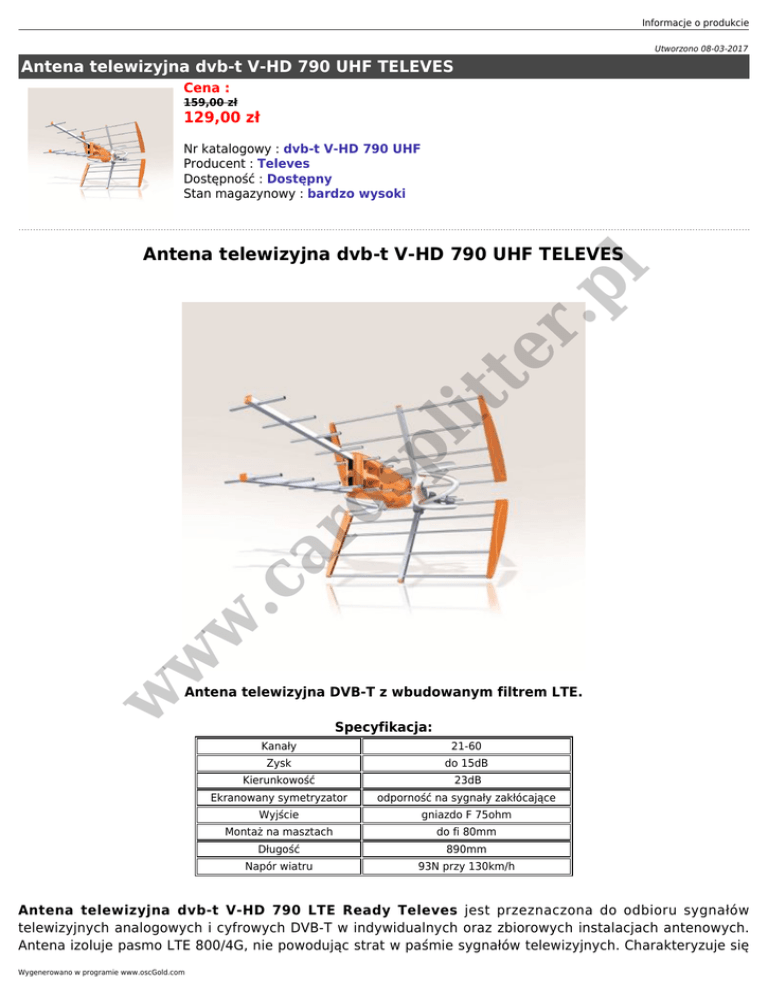 Informacje o produkcie

Utworzono 08-03-2017

Antena telewizyjna dvb-t V-HD 790 UHF TELEVES

Cena :
159,00 zł
129,00 zł

Nr katalogowy : dvb-t V-HD 790 UHF
Producent : Televes
Dostępność : Dostępny
Stan magazynowy : bardzo wysoki

Antena telewizyjna dvb-t V-HD 790 UHF TELEVES

www.carsplitter.pl

Antena telewizyjna DVB-T z wbudowanym filtrem LTE.

Specyfikacja:

| Kanały | 21-60 |
|---|---|
| Zysk | do 15dB |
| Kierunkowość | 23dB |
| Ekranowany symetryzator | odporność na sygnały zakłócające |
| Wyjście | gniazdo F 75ohm |
| Montaż na masztach | do fi 80mm |
| Długość | 890mm |
| Napór wiatru | 93N przy 130km/h |

Antena telewizyjna dvb-t V-HD 790 LTE Ready Televes jest przeznaczona do odbioru sygnałów telewizyjnych analogowych i cyfrowych DVB-T w indywidualnych oraz zbiorowych instalacjach antenowych. Antena izoluje pasmo LTE 800/4G, nie powodując strat w paśmie sygnałów telewizyjnych. Charakteryzuje się

Wygenerowano w programie www.oscGold.com