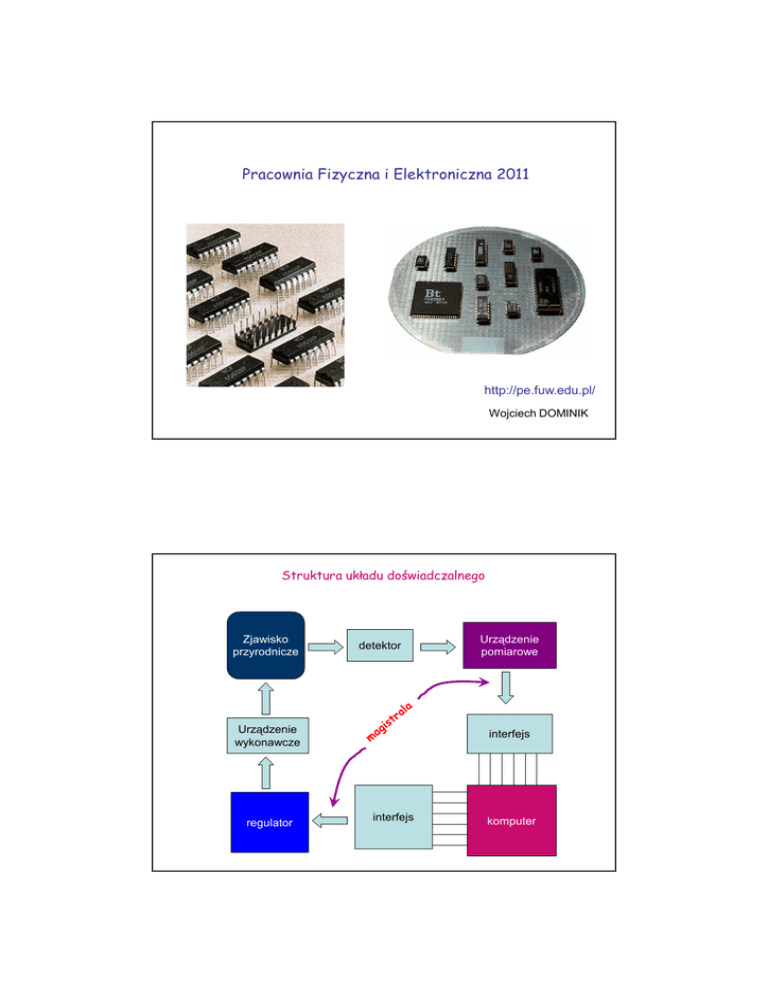 Pracownia Fizyczna i Elektroniczna 2011

Bt

http://pe.fuw.edu.pl/

Wojciech DOMINIK

Struktura układu doświadczalnego

Zjawisko przyrodnicze

detektor

Urządzenie pomiarowe

magistrala

Urządzenie wykonawcze

interfejs

regulator

interfejs

komputer