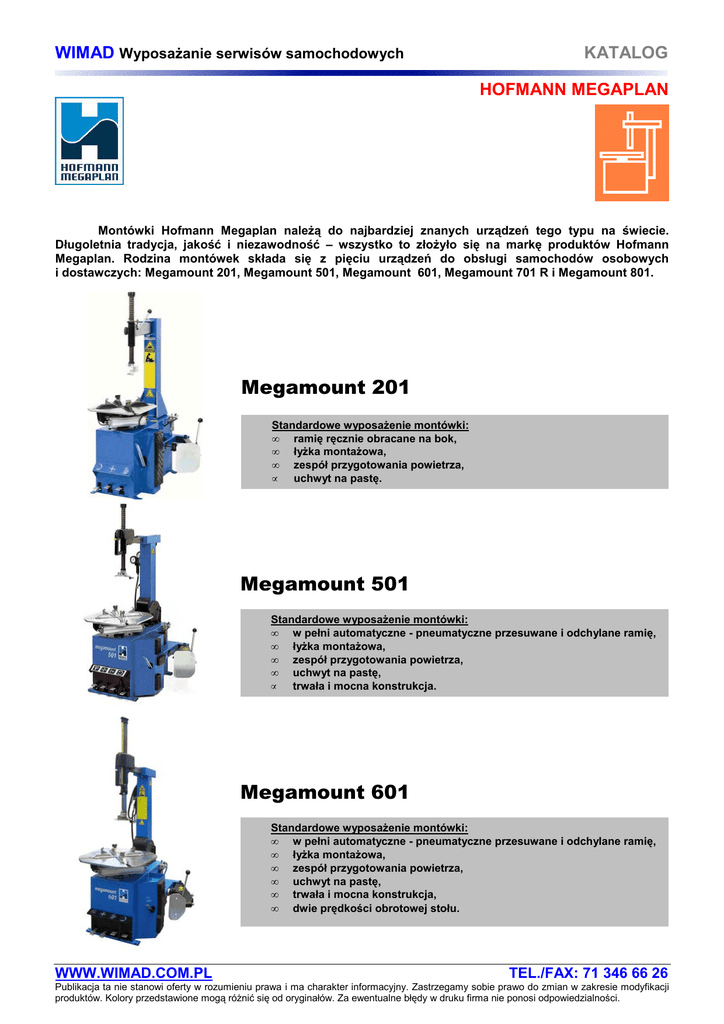 WIMAD Wyposażanie serwisów samochodowych KATALOG

HOFMANN MEGAPLAN

HOFMANN MEGAPLAN

Montówki Hofmann Megaplan należą do najbardziej znanych urządzeń tego typu na świecie. Długoletnia tradycja, jakość i niezawodność – wszystko to złożyło się na markę produktów Hofmann Megaplan. Rodzina montówek składa się z pięciu urządzeń do obsługi samochodów osobowych i dostawczych: Megamount 201, Megamount 501, Megamount 601, Megamount 701 R i Megamount 801.

Megamount 201

Standardowe wyposażenie montówki:
∞ ramię ręcznie obracane na bok,
∞ łyżka montażowa,
∞ zespół przygotowania powietrza,
∝ uchwyt na pastę.

Megamount 501

Standardowe wyposażenie montówki:
∞ w pełni automatyczne - pneumatyczne przesuwane i odchylane ramię,
∞ łyżka montażowa,
∞ zespół przygotowania powietrza,
∞ uchwyt na pastę,
∝ trwała i mocna konstrukcja.

Megamount 601

Standardowe wyposażenie montówki:
∞ w pełni automatyczne - pneumatyczne przesuwane i odchylane ramię,
∞ łyżka montażowa,
∞ zespół przygotowania powietrza,
∞ uchwyt na pastę,
∞ trwała i mocna konstrukcja,
∞ dwie prędkości obrotowej stołu.

WWW.WIMAD.COM.PL TEL./FAX: 71 346 66 26

Publikacja ta nie stanowi oferty w rozumieniu prawa i ma charakter informacyjny. Zastrzegamy sobie prawo do zmian w zakresie modyfikacji produktów. Kolory przedstawione mogą różnić się od oryginałów. Za ewentualne błędy w druku firma nie ponosi odpowiedzialności.