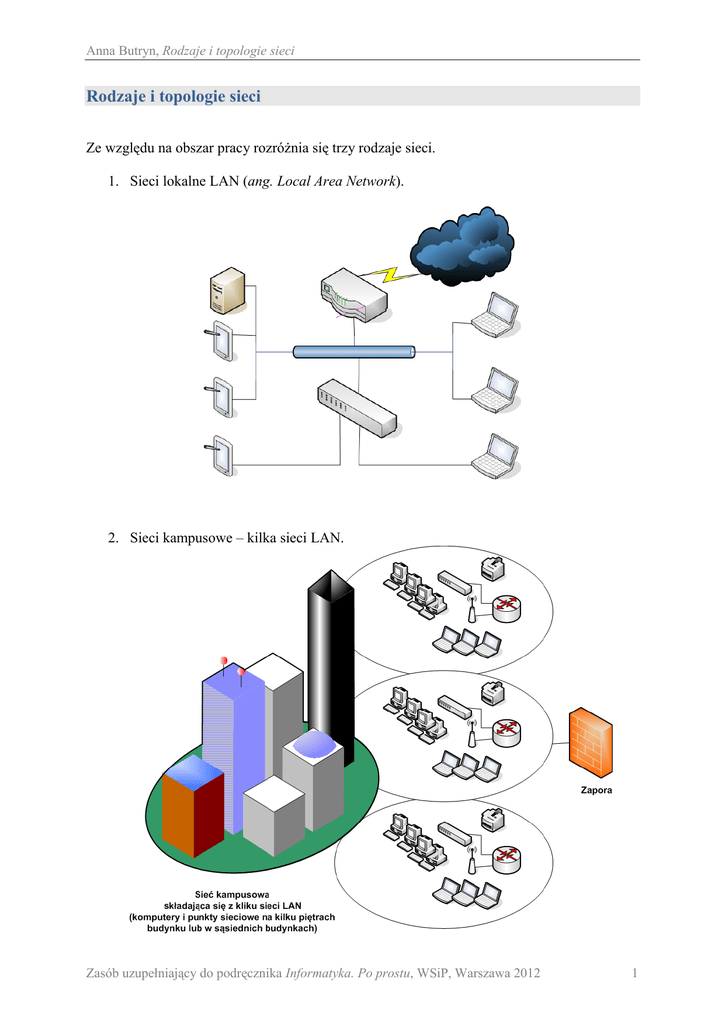 Anna Butryn, Rodzaje i topologie sieci

Rodzaje i topologie sieci

Ze względu na obszar pracy rozróżnia się trzy rodzaje sieci.

1. Sieci lokalne LAN (ang. Local Area Network).

2. Sieci kampusowe – kilka sieci LAN.

Zapora

Sieć kampusowa składająca się z kliku sieci LAN (komputery i punkty sieciowe na kilku piętrach budynku lub w sąsiednich budynkach)

Zasób uzupełniający do podręcznika Informatyka. Po prostu, WSiP, Warszawa 2012 1