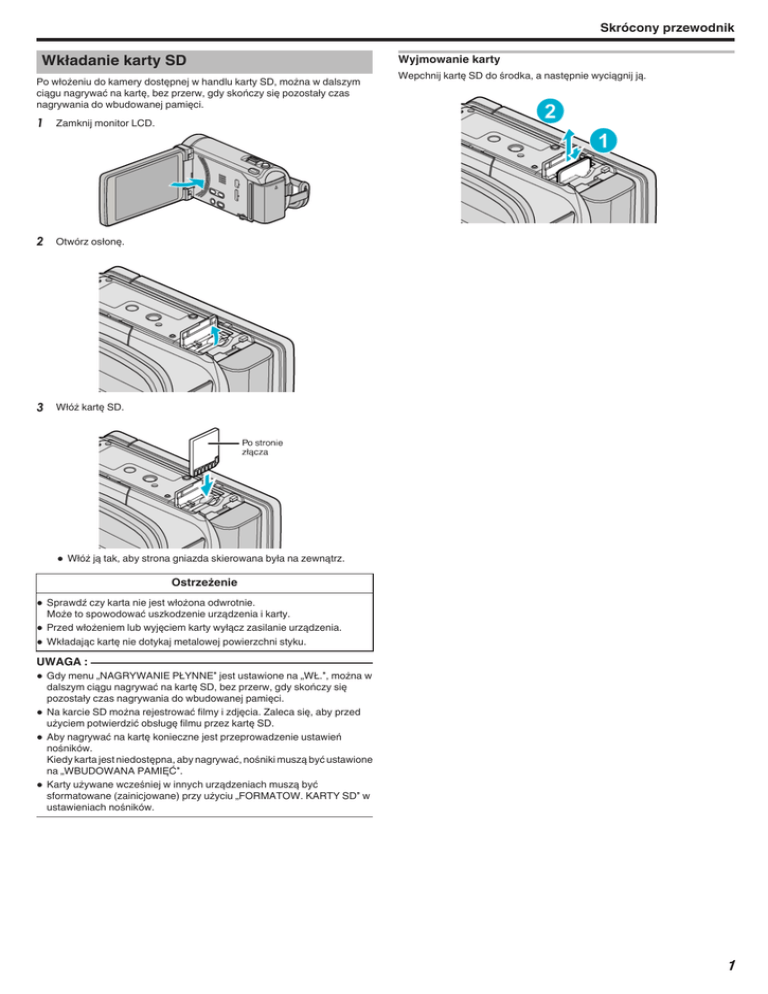 Skrócony przewodnik

Wkładanie karty SD

Po włożeniu do kamery dostępnej w handlu karty SD, można w dalszym ciągu nagrywać na kartę, bez przerw, gdy skończy się pozostały czas nagrywania do wbudowanej pamięci.

1 Zamknij monitor LCD.

2 Otwórz osłonę.

3 Włóż kartę SD.

Po stronie złącza

● Włóż ją tak, aby strona gniazda skierowana była na zewnątrz.

Ostrzeżenie

● Sprawdź czy karta nie jest włożona odwrotnie. Może to spowodować uszkodzenie urządzenia i karty.
● Przed włożeniem lub wyjęciem karty wyłącz zasilanie urządzenia.
● Wkładając kartę nie dotykaj metalowej powierzchni styku.

UWAGA :

● Gdy menu „NAGRYWANIE PŁYNNE" jest ustawione na „WŁ.", można w dalszym ciągu nagrywać na kartę SD, bez przerw, gdy skończy się pozostały czas nagrywania do wbudowanej pamięci.
● Na karcie SD można rejestrować filmy i zdjęcia. Zaleca się, aby przed użyciem potwierdzić obsługę filmu przez kartę SD.
● Aby nagrywać na kartę konieczne jest przeprowadzenie ustawień nośników. Kiedy karta jest niedostępna, aby nagrywać, nośniki muszą być ustawione na „WBUDOWANA PAMIĘĆ".
● Karty używane wcześniej w innych urządzeniach muszą być sformatowane (zainicjowane) przy użyciu „FORMATOW. KARTY SD" w ustawieniach nośników.

Wyjmowanie karty

Wepchnij kartę SD do środka, a następnie wyciągnij ją.

2

1

1