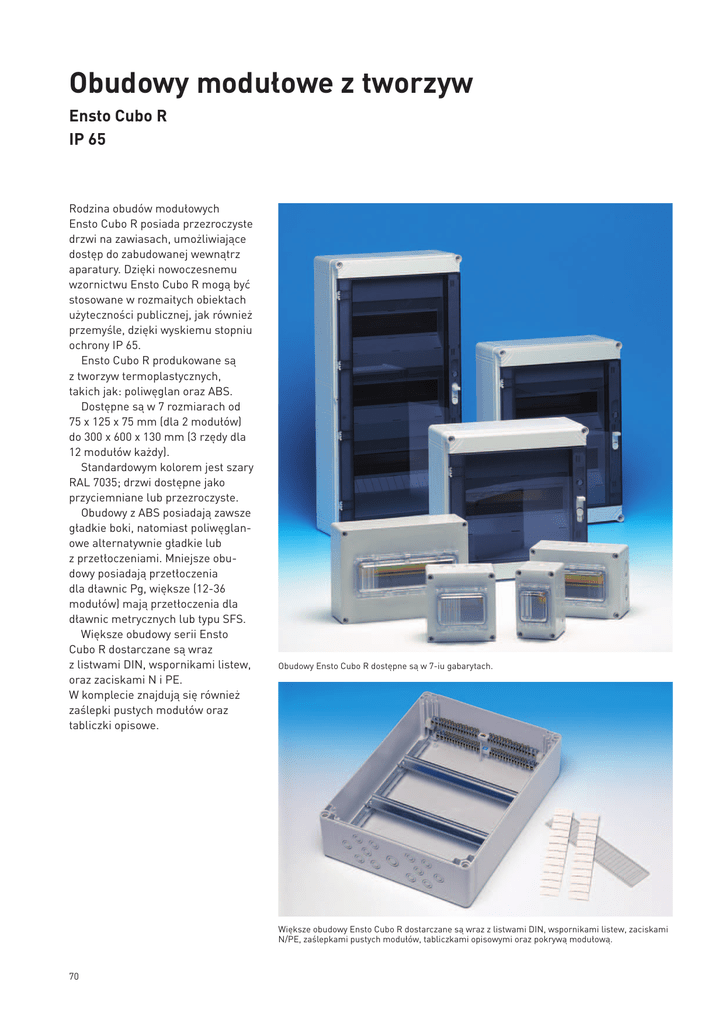 Obudowy modułowe z tworzyw

Ensto Cubo R
IP 65

Rodzina obudów modułowych Ensto Cubo R posiada przezroczyste drzwi na zawiasach, umożliwiające dostęp do zabudowanej wewnątrz aparatury. Dzięki nowoczesnemu wzornictwu Ensto Cubo R mogą być stosowane w rozmaitych obiektach użyteczności publicznej, jak również przemyśle, dzięki wyskiemu stopniu ochrony IP 65.
Ensto Cubo R produkowane są z tworzyw termoplastycznych, takich jak: poliwęglan oraz ABS.
Dostępne są w 7 rozmiarach od 75 x 125 x 75 mm (dla 2 modułów) do 300 x 600 x 130 mm (3 rzędy dla 12 modułów każdy).
Standardowym kolorem jest szary RAL 7035; drzwi dostępne jako przyciemniane lub przezroczyste.
Obudowy z ABS posiadają zawsze gładkie boki, natomiast poliwęglanowe alternatywnie gładkie lub z przetłoczeniami. Mniejsze obudowy posiadają przetłoczenia dla dławnic Pg, większe (12-36 modułów) mają przetłoczenia dla dławnic metrycznych lub typu SFS.
Większe obudowy serii Ensto Cubo R dostarczane są wraz z listwami DIN, wspornikami listew, oraz zaciskami N i PE.
W komplecie znajdują się również zaślepki pustych modułów oraz tabliczki opisowe.

Obudowy Ensto Cubo R dostępne są w 7-iu gabarytach.

Większe obudowy Ensto Cubo R dostarczane są wraz z listwami DIN, wspornikami listew, zaciskami N/PE, zaślepkami pustych modułów, tabliczkami opisowymi oraz pokrywą modułową.

70