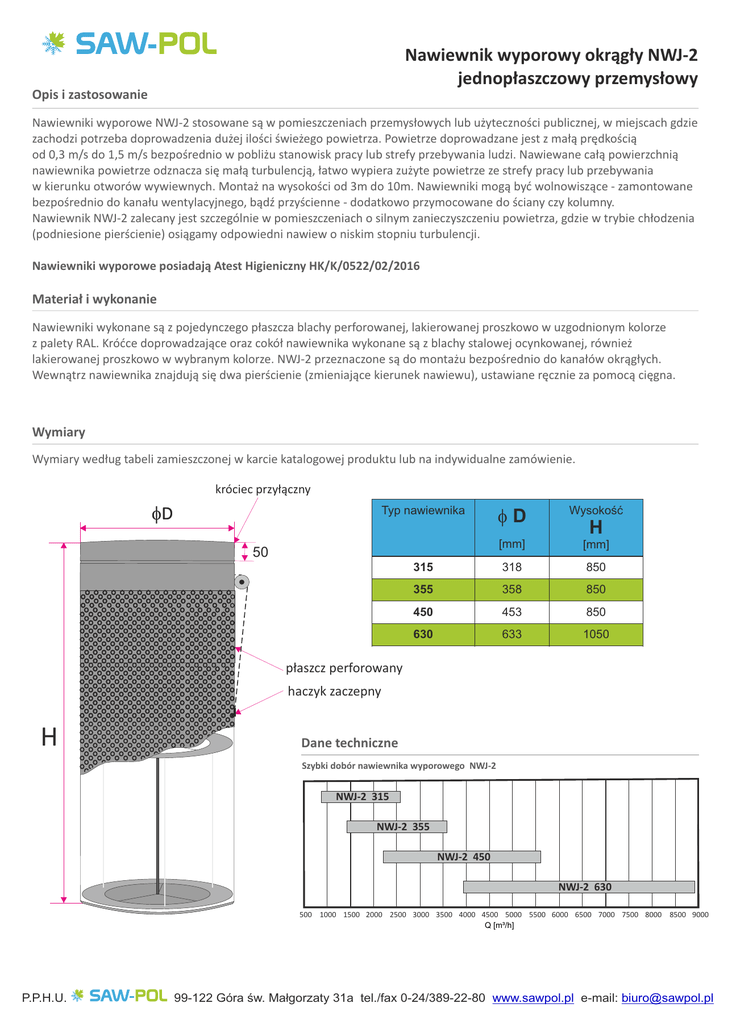 SAW-POL

Nawiewnik wyporowy okrągły NWJ-2 jednopłaszczowy przemysłowy

Opis i zastosowanie

Nawiewniki wyporowe NWJ-2 stosowane są w pomieszczeniach przemysłowych lub użyteczności publicznej, w miejscach gdzie zachodzi potrzeba doprowadzenia dużej ilości świeżego powietrza. Powietrze doprowadzane jest z małą prędkością od 0,3 m/s do 1,5 m/s bezpośrednio w pobliżu stanowisk pracy lub strefy przebywania ludzi. Nawiewane całą powierzchnią nawiewnika powietrze odznacza się małą turbulencją, łatwo wypiera zużyte powietrze ze strefy pracy lub przebywania w kierunku otworów wywiewnych. Montaż na wysokości od 3m do 10m. Nawiewniki mogą być wolnowiszące - zamontowane bezpośrednio do kanału wentylacyjnego, bądź przyścienne - dodatkowo przymocowane do ściany czy kolumny.
Nawiewnik NWJ-2 zalecany jest szczególnie w pomieszczeniach o silnym zanieczyszczeniu powietrza, gdzie w trybie chłodzenia (podniesione pierścienie) osiągamy odpowiedni nawiew o niskim stopniu turbulencji.

Nawiewniki wyporowe posiadają Atest Higieniczny HK/K/0522/02/2016

Materiał i wykonanie

Nawiewniki wykonane są z pojedynczego płaszcza blachy perforowanej, lakierowanej proszkowo w uzgodnionym kolorze z palety RAL. Króćce doprowadzające oraz cokół nawiewnika wykonane są z blachy stalowej ocynkowanej, również lakierowanej proszkowo w wybranym kolorze. NWJ-2 przeznaczone są do montażu bezpośrednio do kanałów okrągłych. Wewnątrz nawiewnika znajdują się dwa pierścienie (zmieniające kierunek nawiewu), ustawiane ręcznie za pomocą cięgna.

Wymiary

Wymiary według tabeli zamieszczonej w karcie katalogowej produktu lub na indywidualne zamówienie.

króciec przyłączny
$\phi$D
50
płaszcz perforowany
haczyk zaczepny
H

| Typ nawiewnika | $\phi$ D [mm] | Wysokość H [mm] |
|---|---|---|
| 315 | 318 | 850 |
| 355 | 358 | 850 |
| 450 | 453 | 850 |
| 630 | 633 | 1050 |

Dane techniczne

Szybki dobór nawiewnika wyporowego NWJ-2

NWJ-2 315
NWJ-2 355
NWJ-2 450
NWJ-2 630

500 1000 1500 2000 2500 3000 3500 4000 4500 5000 5500 6000 6500 7000 7500 8000 8500 9000
Q [m³/h]

P.P.H.U. SAW-POL 99-122 Góra św. Małgorzaty 31a tel./fax 0-24/389-22-80 www.sawpol.pl e-mail: biuro@sawpol.pl