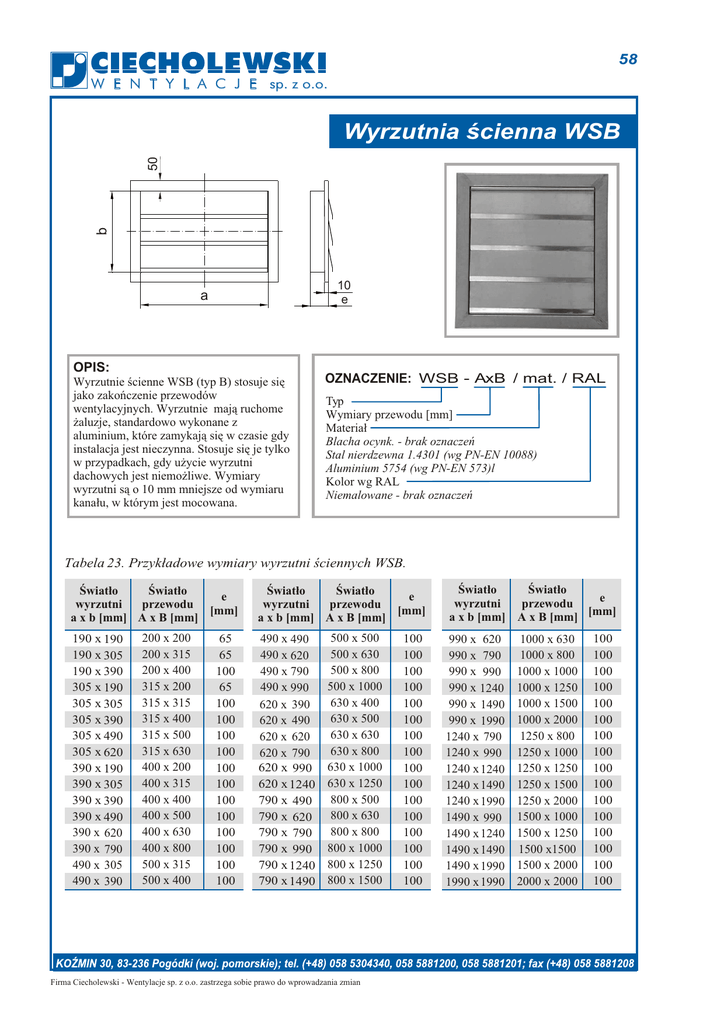 CIECHOLEWSKI
WENTYLACJE sp. z o.o.

58

Wyrzutnia ścienna WSB

50
b
a
10
e

OPIS:
Wyrzutnie ścienne WSB (typ B) stosuje się jako zakończenie przewodów wentylacyjnych. Wyrzutnie mają ruchome żaluzje, standardowo wykonane z aluminium, które zamykają się w czasie gdy instalacja jest nieczynna. Stosuje się je tylko w przypadkach, gdy użycie wyrzutni dachowych jest niemożliwe. Wymiary wyrzutni są o 10 mm mniejsze od wymiaru kanału, w którym jest mocowana.

OZNACZENIE: WSB - AxB / mat. / RAL
Typ
Wymiary przewodu [mm]
Materiał
Blacha ocynk. - brak oznaczeń
Stal nierdzewna 1.4301 (wg PN-EN 10088)
Aluminium 5754 (wg PN-EN 573)l
Kolor wg RAL
Niemalowane - brak oznaczeń

Tabela 23. Przykładowe wymiary wyrzutni ściennych WSB.

| Światło wyrzutni a x b [mm] | Światło przewodu A x B [mm] | e [mm] |
|---|---|---|
| 190 x 190 | 200 x 200 | 65 |
| 190 x 305 | 200 x 315 | 65 |
| 190 x 390 | 200 x 400 | 100 |
| 305 x 190 | 315 x 200 | 65 |
| 305 x 305 | 315 x 315 | 100 |
| 305 x 390 | 315 x 400 | 100 |
| 305 x 490 | 315 x 500 | 100 |
| 305 x 620 | 315 x 630 | 100 |
| 390 x 190 | 400 x 200 | 100 |
| 390 x 305 | 400 x 315 | 100 |
| 390 x 390 | 400 x 400 | 100 |
| 390 x 490 | 400 x 500 | 100 |
| 390 x 620 | 400 x 630 | 100 |
| 390 x 790 | 400 x 800 | 100 |
| 490 x 305 | 500 x 315 | 100 |
| 490 x 390 | 500 x 400 | 100 |

| Światło wyrzutni a x b [mm] | Światło przewodu A x B [mm] | e [mm] |
|---|---|---|
| 490 x 490 | 500 x 500 | 100 |
| 490 x 620 | 500 x 630 | 100 |
| 490 x 790 | 500 x 800 | 100 |
| 490 x 990 | 500 x 1000 | 100 |
| 620 x 390 | 630 x 400 | 100 |
| 620 x 490 | 630 x 500 | 100 |
| 620 x 620 | 630 x 630 | 100 |
| 620 x 790 | 630 x 800 | 100 |
| 620 x 990 | 630 x 1000 | 100 |
| 620 x 1240 | 630 x 1250 | 100 |
| 790 x 490 | 800 x 500 | 100 |
| 790 x 620 | 800 x 630 | 100 |
| 790 x 790 | 800 x 800 | 100 |
| 790 x 990 | 800 x 1000 | 100 |
| 790 x 1240 | 800 x 1250 | 100 |
| 790 x 1490 | 800 x 1500 | 100 |

| Światło wyrzutni a x b [mm] | Światło przewodu A x B [mm] | e [mm] |
|---|---|---|
| 990 x 620 | 1000 x 630 | 100 |
| 990 x 790 | 1000 x 800 | 100 |
| 990 x 990 | 1000 x 1000 | 100 |
| 990 x 1240 | 1000 x 1250 | 100 |
| 990 x 1490 | 1000 x 1500 | 100 |
| 990 x 1990 | 1000 x 2000 | 100 |
| 1240 x 790 | 1250 x 800 | 100 |
| 1240 x 990 | 1250 x 1000 | 100 |
| 1240 x 1240 | 1250 x 1250 | 100 |
| 1240 x 1490 | 1250 x 1500 | 100 |
| 1240 x 1990 | 1250 x 2000 | 100 |
| 1490 x 990 | 1500 x 1000 | 100 |
| 1490 x 1240 | 1500 x 1250 | 100 |
| 1490 x 1490 | 1500 x1500 | 100 |
| 1490 x 1990 | 1500 x 2000 | 100 |
| 1990 x 1990 | 2000 x 2000 | 100 |

KOŹMIN 30, 83-236 Pogódki (woj. pomorskie); tel. (+48) 058 5304340, 058 5881200, 058 5881201; fax (+48) 058 5881208

Firma Ciecholewski - Wentylacje sp. z o.o. zastrzega sobie prawo do wprowadzania zmian