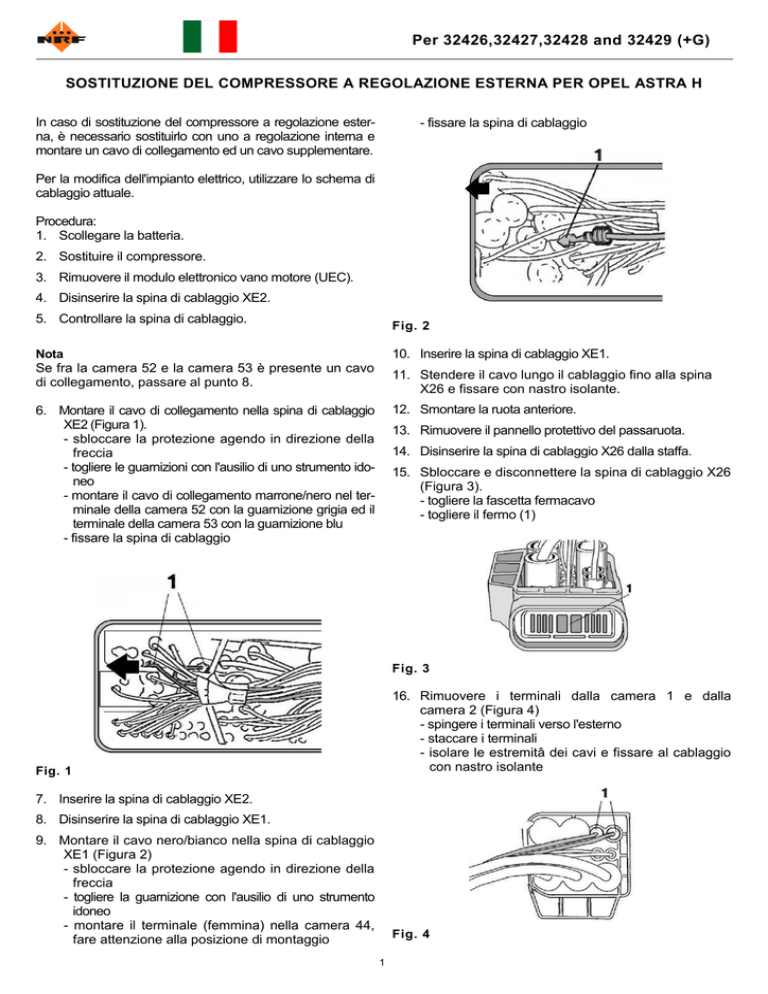 NRF

Per 32426,32427,32428 and 32429 (+G)

SOSTITUZIONE DEL COMPRESSORE A REGOLAZIONE ESTERNA PER OPEL ASTRA H

In caso di sostituzione del compressore a regolazione esterna, è necessario sostituirlo con uno a regolazione interna e montare un cavo di collegamento ed un cavo supplementare.

Per la modifica dell'impianto elettrico, utilizzare lo schema di cablaggio attuale.

Procedura:
1. Scollegare la batteria.
2. Sostituire il compressore.
3. Rimuovere il modulo elettronico vano motore (UEC).
4. Disinserire la spina di cablaggio XE2.
5. Controllare la spina di cablaggio.

Nota
Se fra la camera 52 e la camera 53 è presente un cavo di collegamento, passare al punto 8.

6. Montare il cavo di collegamento nella spina di cablaggio XE2 (Figura 1).
- sbloccare la protezione agendo in direzione della freccia
- togliere le guarnizioni con l'ausilio di uno strumento idoneo
- montare il cavo di collegamento marrone/nero nel terminale della camera 52 con la guarnizione grigia ed il terminale della camera 53 con la guarnizione blu
- fissare la spina di cablaggio

1

Fig. 1

7. Inserire la spina di cablaggio XE2.
8. Disinserire la spina di cablaggio XE1.
9. Montare il cavo nero/bianco nella spina di cablaggio XE1 (Figura 2)
- sbloccare la protezione agendo in direzione della freccia
- togliere la guarnizione con l'ausilio di uno strumento idoneo
- montare il terminale (femmina) nella camera 44, fare attenzione alla posizione di montaggio

- fissare la spina di cablaggio

1

Fig. 2

10. Inserire la spina di cablaggio XE1.
11. Stendere il cavo lungo il cablaggio fino alla spina X26 e fissare con nastro isolante.
12. Smontare la ruota anteriore.
13. Rimuovere il pannello protettivo del passaruota.
14. Disinserire la spina di cablaggio X26 dalla staffa.
15. Sbloccare e disconnettere la spina di cablaggio X26 (Figura 3).
- togliere la fascetta fermacavo
- togliere il fermo (1)

1

Fig. 3

16. Rimuovere i terminali dalla camera 1 e dalla camera 2 (Figura 4)
- spingere i terminali verso l'esterno
- staccare i terminali
- isolare le estremità dei cavi e fissare al cablaggio con nastro isolante

1

Fig. 4

1