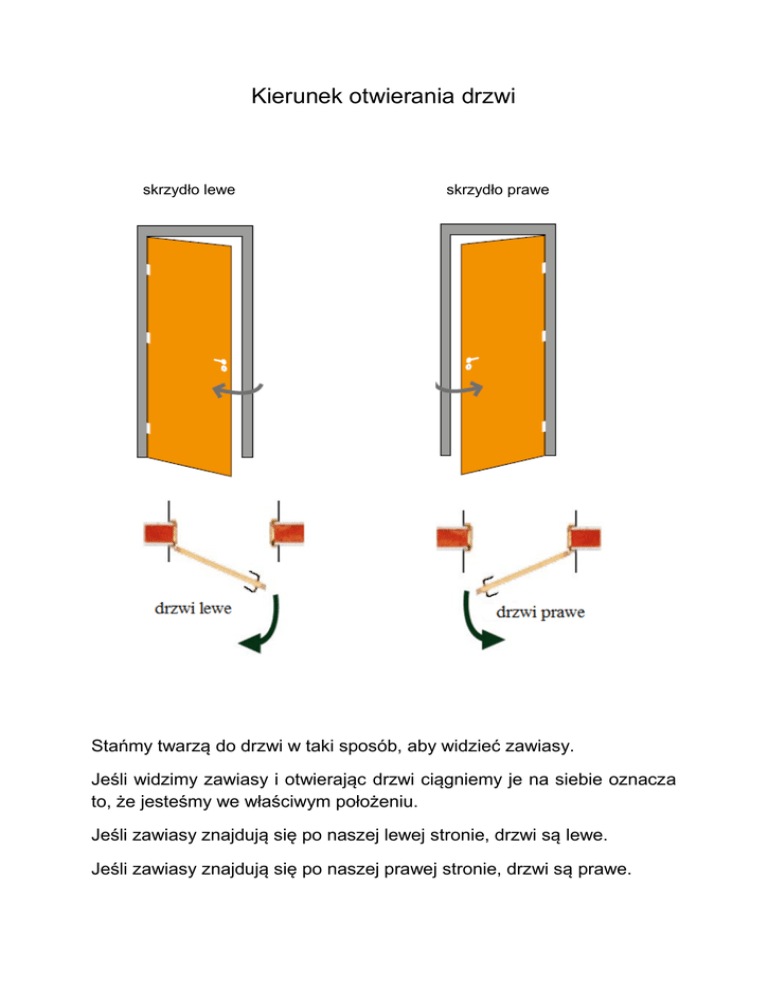 Kierunek otwierania drzwi

skrzydło lewe

skrzydło prawe

drzwi lewe

drzwi prawe

Stańmy twarzą do drzwi w taki sposób, aby widzieć zawiasy.

Jeśli widzimy zawiasy i otwierając drzwi ciągniemy je na siebie oznacza to, że jesteśmy we właściwym położeniu.

Jeśli zawiasy znajdują się po naszej lewej stronie, drzwi są lewe.

Jeśli zawiasy znajdują się po naszej prawej stronie, drzwi są prawe.