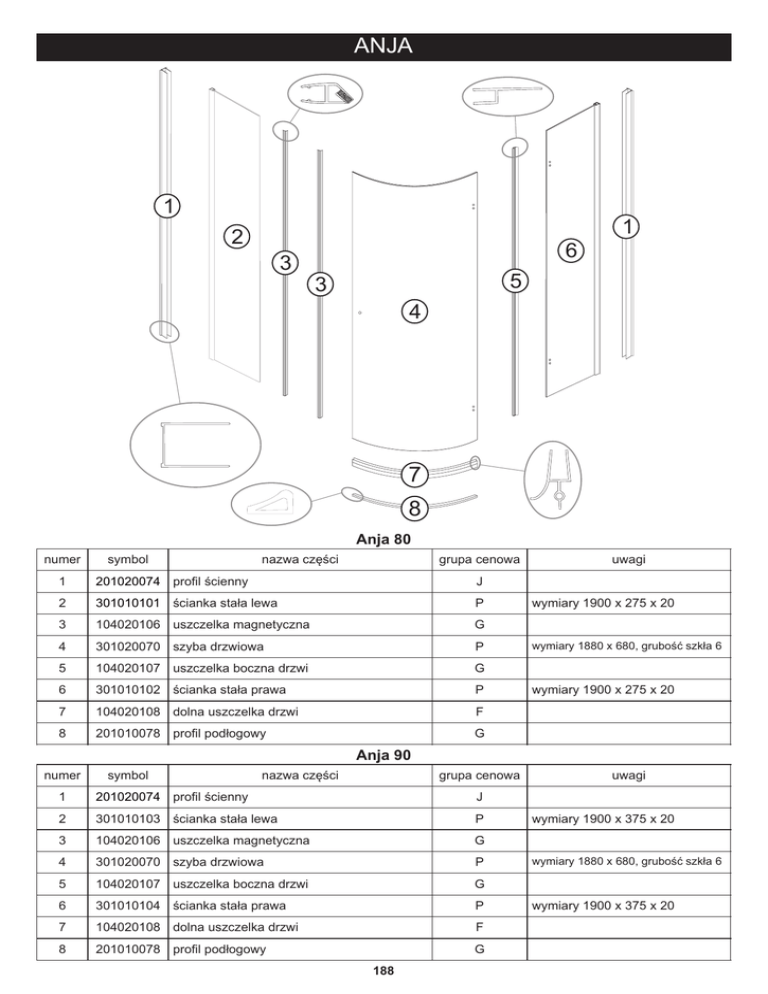 ANJA

1 2 3 3 4 5 6 1 7 8

Anja 80

| numer | symbol | nazwa części | grupa cenowa | uwagi |
|---|---|---|---|---|
| 1 | 201020074 | profil ścienny | J | |
| 2 | 301010101 | ścianka stała lewa | P | wymiary 1900 x 275 x 20 |
| 3 | 104020106 | uszczelka magnetyczna | G | |
| 4 | 301020070 | szyba drzwiowa | P | wymiary 1880 x 680, grubość szkła 6 |
| 5 | 104020107 | uszczelka boczna drzwi | G | |
| 6 | 301010102 | ścianka stała prawa | P | wymiary 1900 x 275 x 20 |
| 7 | 104020108 | dolna uszczelka drzwi | F | |
| 8 | 201010078 | profil podłogowy | G | |

Anja 90

| numer | symbol | nazwa części | grupa cenowa | uwagi |
|---|---|---|---|---|
| 1 | 201020074 | profil ścienny | J | |
| 2 | 301010103 | ścianka stała lewa | P | wymiary 1900 x 375 x 20 |
| 3 | 104020106 | uszczelka magnetyczna | G | |
| 4 | 301020070 | szyba drzwiowa | P | wymiary 1880 x 680, grubość szkła 6 |
| 5 | 104020107 | uszczelka boczna drzwi | G | |
| 6 | 301010104 | ścianka stała prawa | P | wymiary 1900 x 375 x 20 |
| 7 | 104020108 | dolna uszczelka drzwi | F | |
| 8 | 201010078 | profil podłogowy | G | |

188