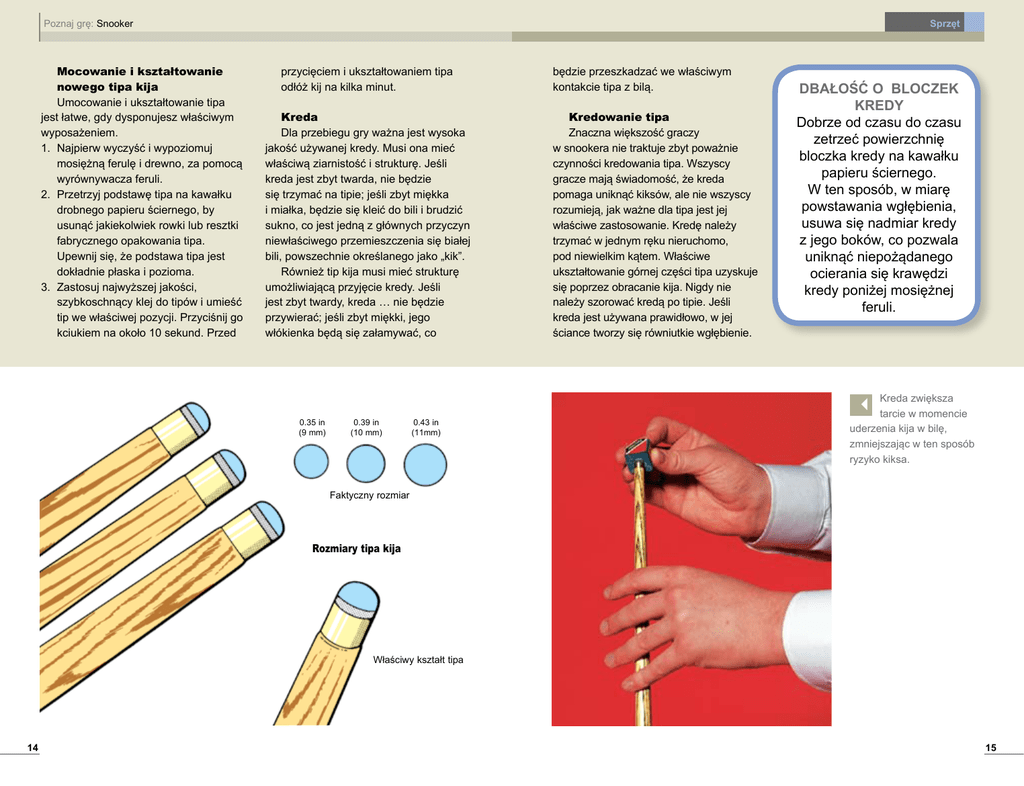 Poznaj grę: Snooker

Sprzęt

Mocowanie i kształtowanie nowego tipa kija

Umocowanie i ukształtowanie tipa jest łatwe, gdy dysponujesz właściwym wyposażeniem.

1. Najpierw wyczyść i wypoziomuj mosiężną ferulę i drewno, za pomocą wyrównywacza feruli.
2. Przetrzyj podstawę tipa na kawałku drobnego papieru ściernego, by usunąć jakiekolwiek rowki lub resztki fabrycznego opakowania tipa. Upewnij się, że podstawa tipa jest dokładnie płaska i pozioma.
3. Zastosuj najwyższej jakości, szybkoschnący klej do tipów i umieść tip we właściwej pozycji. Przyciśnij go kciukiem na około 10 sekund. Przed przycięciem i ukształtowaniem tipa odłóż kij na kilka minut.

Kreda

Dla przebiegu gry ważna jest wysoka jakość używanej kredy. Musi ona mieć właściwą ziarnistość i strukturę. Jeśli kreda jest zbyt twarda, nie będzie się trzymać na tipie; jeśli zbyt miękka i miałka, będzie się kleić do bili i brudzić sukno, co jest jedną z głównych przyczyn niewłaściwego przemieszczenia się białej bili, powszechnie określanego jako „kik".

Również tip kija musi mieć strukturę umożliwiającą przyjęcie kredy. Jeśli jest zbyt twardy, kreda … nie będzie przywierać; jeśli zbyt miękki, jego włókienka będą się załamywać, co będzie przeszkadzać we właściwym kontakcie tipa z bilą.

Kredowanie tipa

Znaczna większość graczy w snookera nie traktuje zbyt poważnie czynności kredowania tipa. Wszyscy gracze mają świadomość, że kreda pomaga uniknąć kiksów, ale nie wszyscy rozumieją, jak ważne dla tipa jest jej właściwe zastosowanie. Kredę należy trzymać w jednym ręku nieruchomo, pod niewielkim kątem. Właściwe ukształtowanie górnej części tipa uzyskuje się poprzez obracanie kija. Nigdy nie należy szorować kredą po tipie. Jeśli kreda jest używana prawidłowo, w jej ściance tworzy się równiutkie wgłębienie.

DBAŁOŚĆ O BLOCZEK KREDY
Dobrze od czasu do czasu zetrzeć powierzchnię bloczka kredy na kawałku papieru ściernego. W ten sposób, w miarę powstawania wgłębienia, usuwa się nadmiar kredy z jego boków, co pozwala uniknąć niepożądanego ocierania się krawędzi kredy poniżej mosiężnej feruli.

0.35 in (9 mm)
0.39 in (10 mm)
0.43 in (11mm)

Faktyczny rozmiar

Rozmiary tipa kija

Właściwy kształt tipa

Kreda zwiększa tarcie w momencie uderzenia kija w bilę, zmniejszając w ten sposób ryzyko kiksa.

14

15