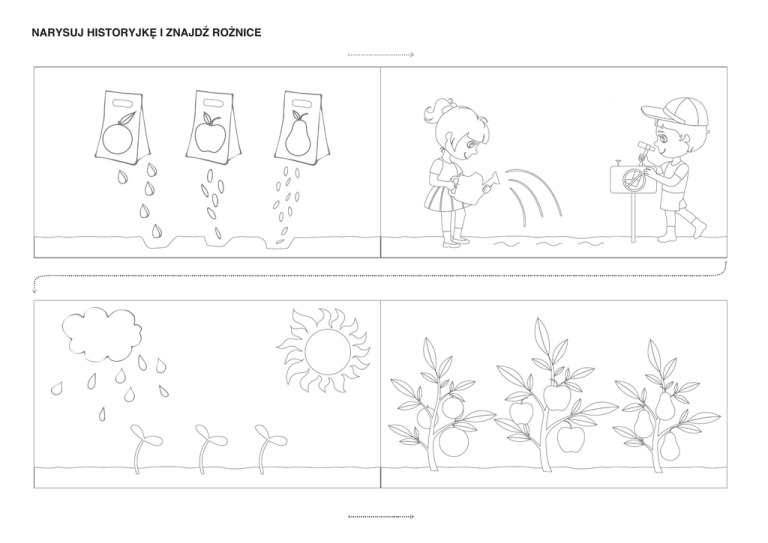 NARYSUJ HISTORYJKĘ I ZNAJDŹ ROŻNICE