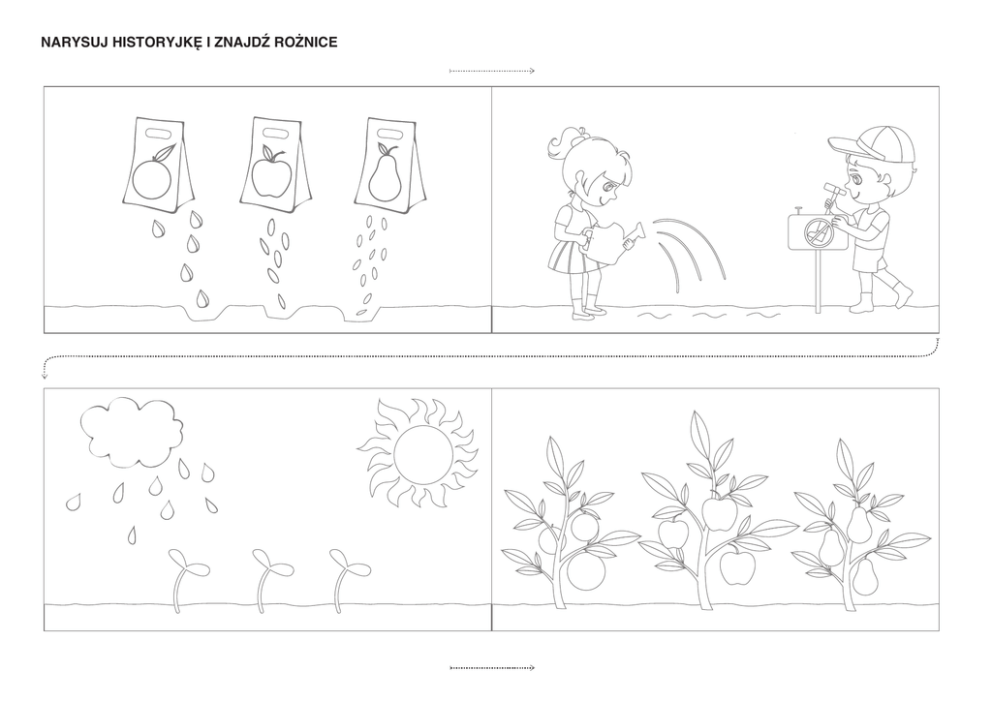 NARYSUJ HISTORYJKĘ I ZNAJDŹ ROŻNICE