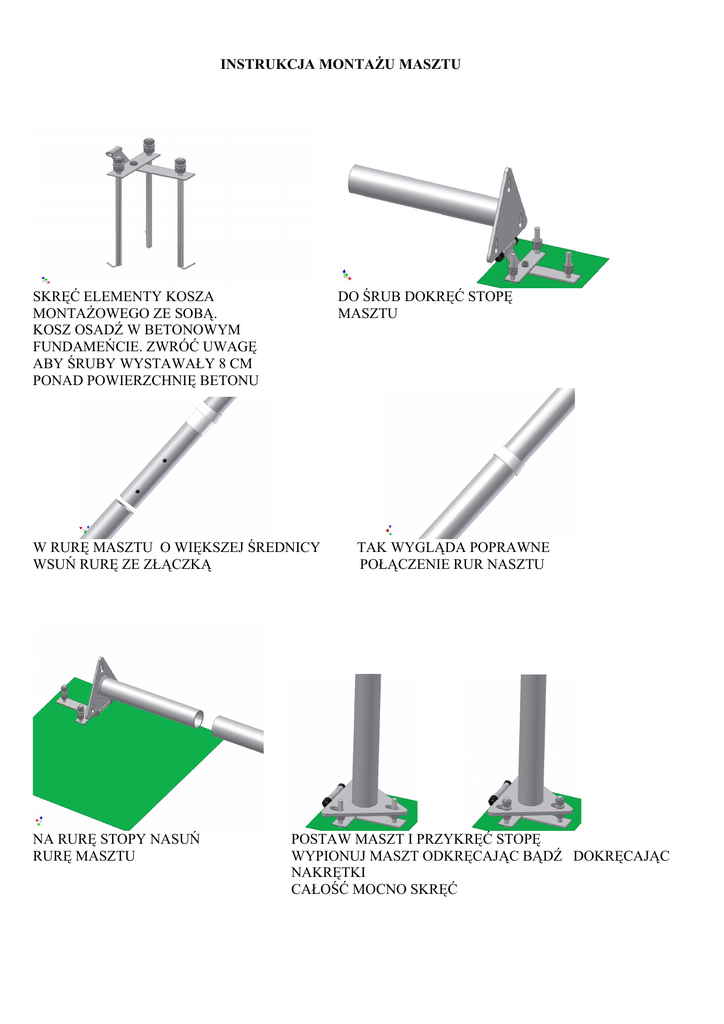 INSTRUKCJA MONTAŻU MASZTU

SKRĘĆ ELEMENTY KOSZA MONTAŻOWEGO ZE SOBĄ.
KOSZ OSADŹ W BETONOWYM FUNDAMEŃCIE. ZWRÓĆ UWAGĘ ABY ŚRUBY WYSTAWAŁY 8 CM PONAD POWIERZCHNIĘ BETONU

DO ŚRUB DOKRĘĆ STOPĘ MASZTU

W RURĘ MASZTU O WIĘKSZEJ ŚREDNICY WSUŃ RURĘ ZE ZŁĄCZKĄ

TAK WYGLĄDA POPRAWNE POŁĄCZENIE RUR NASZTU

NA RURĘ STOPY NASUŃ RURĘ MASZTU

POSTAW MASZT I PRZYKRĘĆ STOPĘ
WYPIONUJ MASZT ODKRĘCAJĄC BĄDŹ DOKRĘCAJĄC NAKRĘTKI
CAŁOŚĆ MOCNO SKRĘĆ