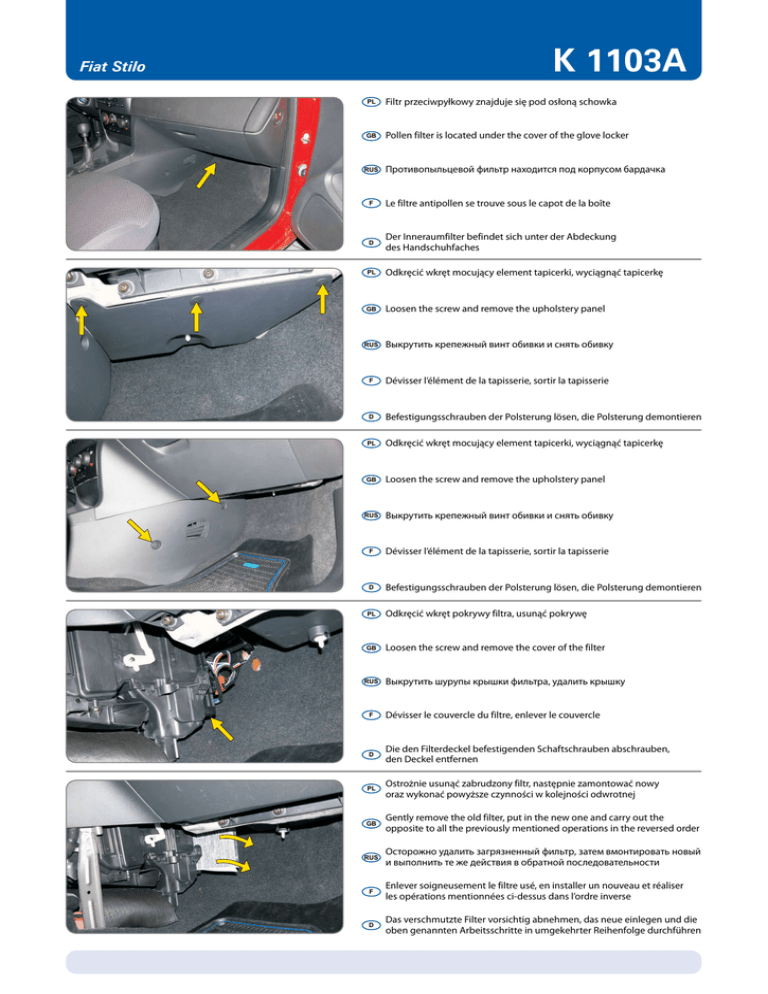 Fiat Stilo

K 1103A

PL Filtr przeciwpyłkowy znajduje się pod osłoną schowka

GB Pollen filter is located under the cover of the glove locker

RUS Противопыльцевой фильтр находится под корпусом бардачка

F Le filtre antipollen se trouve sous le capot de la boîte

D Der Inneraumfilter befindet sich unter der Abdeckung des Handschuhfaches

PL Odkręcić wkręt mocujący element tapicerki, wyciągnąć tapicerkę

GB Loosen the screw and remove the upholstery panel

RUS Выкрутить крепежный винт обивки и снять обивку

F Dévisser l'élément de la tapisserie, sortir la tapisserie

D Befestigungsschrauben der Polsterung lösen, die Polsterung demontieren

PL Odkręcić wkręt mocujący element tapicerki, wyciągnąć tapicerkę

GB Loosen the screw and remove the upholstery panel

RUS Выкрутить крепежный винт обивки и снять обивку

F Dévisser l'élément de la tapisserie, sortir la tapisserie

D Befestigungsschrauben der Polsterung lösen, die Polsterung demontieren

PL Odkręcić wkręt pokrywy filtra, usunąć pokrywę

GB Loosen the screw and remove the cover of the filter

RUS Выкрутить шурупы крышки фильтра, удалить крышку

F Dévisser le couvercle du filtre, enlever le couvercle

D Die den Filterdeckel befestigenden Schaftschrauben abschrauben, den Deckel entfernen

PL Ostrożnie usunąć zabrudzony filtr, następnie zamontować nowy oraz wykonać powyższe czynności w kolejności odwrotnej

GB Gently remove the old filter, put in the new one and carry out the opposite to all the previously mentioned operations in the reversed order

RUS Осторожно удалить загрязненный фильтр, затем вмонтировать новый и выполнить те же действия в обратной последовательности

F Enlever soigneusement le filtre usé, en installer un nouveau et réaliser les opérations mentionnées ci-dessus dans l'ordre inverse

D Das verschmutzte Filter vorsichtig abnehmen, das neue einlegen und die oben genannten Arbeitsschritte in umgekehrter Reihenfolge durchführen