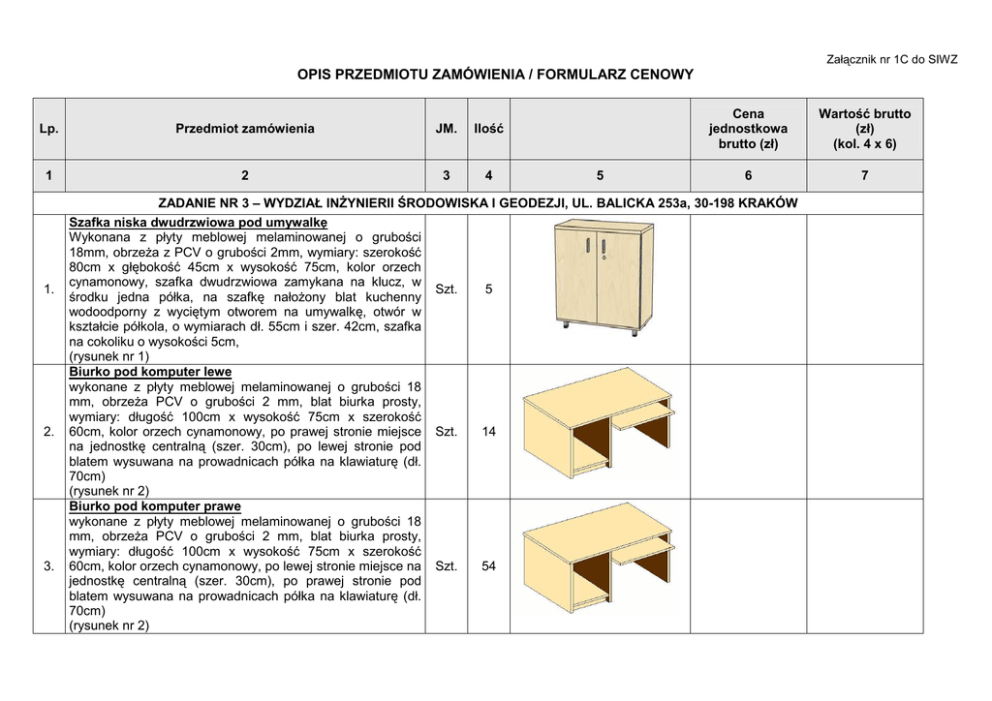 Załącznik nr 1C do SIWZ

OPIS PRZEDMIOTU ZAMÓWIENIA / FORMULARZ CENOWY

| Lp. | Przedmiot zamówienia | JM. | Ilość | | Cena jednostkowa brutto (zł) | Wartość brutto (zł) (kol. 4 x 6) |
|---|---|---|---|---|---|---|
| 1 | 2 | 3 | 4 | 5 | 6 | 7 |
| ZADANIE NR 3 – WYDZIAŁ INŻYNIERII ŚRODOWISKA I GEODEZJI, UL. BALICKA 253a, 30-198 KRAKÓW | | | | | | |
| 1. | Szafka niska dwudrzwiowa pod umywalkę Wykonana z płyty meblowej melaminowanej o grubości 18mm, obrzeża z PCV o grubości 2mm, wymiary: szerokość 80cm x głębokość 45cm x wysokość 75cm, kolor orzech cynamonowy, szafka dwudrzwiowa zamykana na klucz, w środku jedna półka, na szafkę nałożony blat kuchenny wodoodporny z wyciętym otworem na umywalkę, otwór w kształcie półkola, o wymiarach dł. 55cm i szer. 42cm, szafka na cokoliku o wysokości 5cm, (rysunek nr 1) | Szt. | 5 | | | |
| 2. | Biurko pod komputer lewe wykonane z płyty meblowej melaminowanej o grubości 18 mm, obrzeża PCV o grubości 2 mm, blat biurka prosty, wymiary: długość 100cm x wysokość 75cm x szerokość 60cm, kolor orzech cynamonowy, po prawej stronie miejsce na jednostkę centralną (szer. 30cm), po lewej stronie pod blatem wysuwana na prowadnicach półka na klawiaturę (dł. 70cm) (rysunek nr 2) | Szt. | 14 | | | |
| 3. | Biurko pod komputer prawe wykonane z płyty meblowej melaminowanej o grubości 18 mm, obrzeża PCV o grubości 2 mm, blat biurka prosty, wymiary: długość 100cm x wysokość 75cm x szerokość 60cm, kolor orzech cynamonowy, po lewej stronie miejsce na jednostkę centralną (szer. 30cm), po prawej stronie pod blatem wysuwana na prowadnicach półka na klawiaturę (dł. 70cm) (rysunek nr 2) | Szt. | 54 | | | |