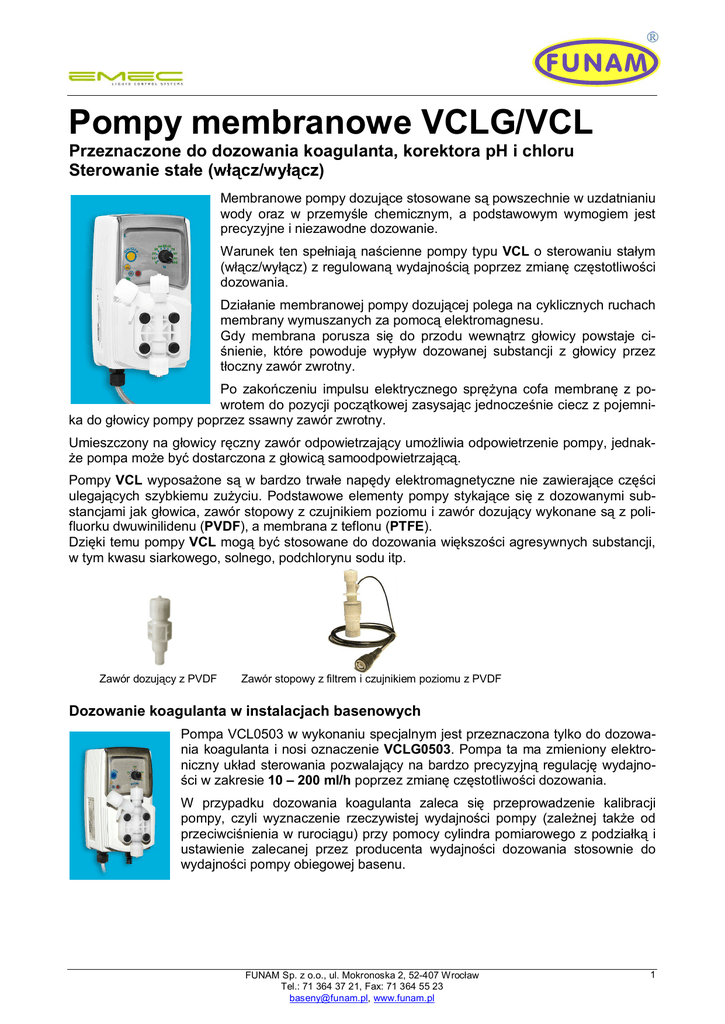 EMEC
LIQUID CONTROL SYSTEMS

FUNAM ®

Pompy membranowe VCLG/VCL

Przeznaczone do dozowania koagulanta, korektora pH i chloru
Sterowanie stałe (włącz/wyłącz)

Membranowe pompy dozujące stosowane są powszechnie w uzdatnianiu wody oraz w przemyśle chemicznym, a podstawowym wymogiem jest precyzyjne i niezawodne dozowanie.

Warunek ten spełniają naścienne pompy typu VCL o sterowaniu stałym (włącz/wyłącz) z regulowaną wydajnością poprzez zmianę częstotliwości dozowania.

Działanie membranowej pompy dozującej polega na cyklicznych ruchach membrany wymuszanych za pomocą elektromagnesu.
Gdy membrana porusza się do przodu wewnątrz głowicy powstaje ciśnienie, które powoduje wypływ dozowanej substancji z głowicy przez tłoczny zawór zwrotny.

Po zakończeniu impulsu elektrycznego sprężyna cofa membranę z powrotem do pozycji początkowej zasysając jednocześnie ciecz z pojemnika do głowicy pompy poprzez ssawny zawór zwrotny.

Umieszczony na głowicy ręczny zawór odpowietrzający umożliwia odpowietrzenie pompy, jednakże pompa może być dostarczona z głowicą samoodpowietrzającą.

Pompy VCL wyposażone są w bardzo trwałe napędy elektromagnetyczne nie zawierające części ulegających szybkiemu zużyciu. Podstawowe elementy pompy stykające się z dozowanymi substancjami jak głowica, zawór stopowy z czujnikiem poziomu i zawór dozujący wykonane są z polifluorku dwuwinilidenu (PVDF), a membrana z teflonu (PTFE).
Dzięki temu pompy VCL mogą być stosowane do dozowania większości agresywnych substancji, w tym kwasu siarkowego, solnego, podchlorynu sodu itp.

Zawór dozujący z PVDF

Zawór stopowy z filtrem i czujnikiem poziomu z PVDF

Dozowanie koagulanta w instalacjach basenowych

Pompa VCL0503 w wykonaniu specjalnym jest przeznaczona tylko do dozowania koagulanta i nosi oznaczenie VCLG0503. Pompa ta ma zmieniony elektroniczny układ sterowania pozwalający na bardzo precyzyjną regulację wydajności w zakresie 10 – 200 ml/h poprzez zmianę częstotliwości dozowania.

W przypadku dozowania koagulanta zaleca się przeprowadzenie kalibracji pompy, czyli wyznaczenie rzeczywistej wydajności pompy (zależnej także od przeciwciśnienia w rurociągu) przy pomocy cylindra pomiarowego z podziałką i ustawienie zalecanej przez producenta wydajności dozowania stosownie do wydajności pompy obiegowej basenu.

FUNAM Sp. z o.o., ul. Mokronoska 2, 52-407 Wrocław
Tel.: 71 364 37 21, Fax: 71 364 55 23
baseny@funam.pl, www.funam.pl

1