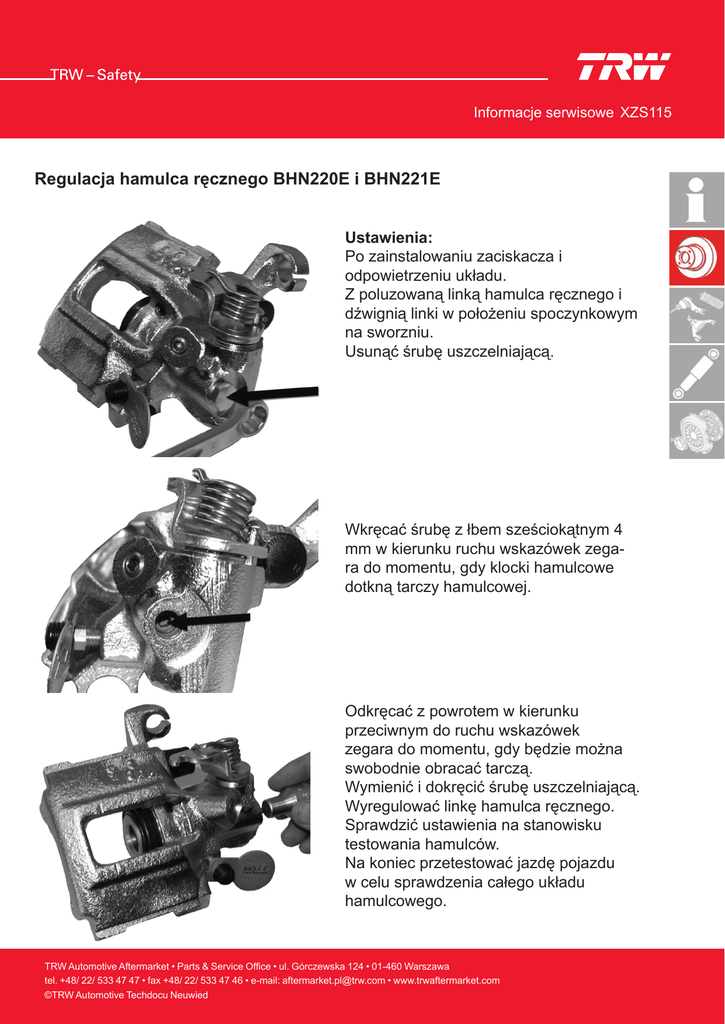 TRW – Safety

TRW

Informacje serwisowe XZS115

Regulacja hamulca ręcznego BHN220E i BHN221E

Ustawienia:
Po zainstalowaniu zaciskacza i odpowietrzeniu układu.
Z poluzowaną linką hamulca ręcznego i dźwignią linki w położeniu spoczynkowym na sworzniu.
Usunąć śrubę uszczelniającą.

Wkręcać śrubę z łbem sześciokątnym 4 mm w kierunku ruchu wskazówek zegara do momentu, gdy klocki hamulcowe dotkną tarczy hamulcowej.

Odkręcać z powrotem w kierunku przeciwnym do ruchu wskazówek zegara do momentu, gdy będzie można swobodnie obracać tarczą.
Wymienić i dokręcić śrubę uszczelniającą.
Wyregulować linkę hamulca ręcznego.
Sprawdzić ustawienia na stanowisku testowania hamulców.
Na koniec przetestować jazdę pojazdu w celu sprawdzenia całego układu hamulcowego.

TRW Automotive Aftermarket • Parts & Service Office • ul. Górczewska 124 • 01-460 Warszawa
tel. +48/ 22/ 533 47 47 • fax +48/ 22/ 533 47 46 • e-mail: aftermarket.pl@trw.com • www.trwaftermarket.com
©TRW Automotive Techdocu Neuwied