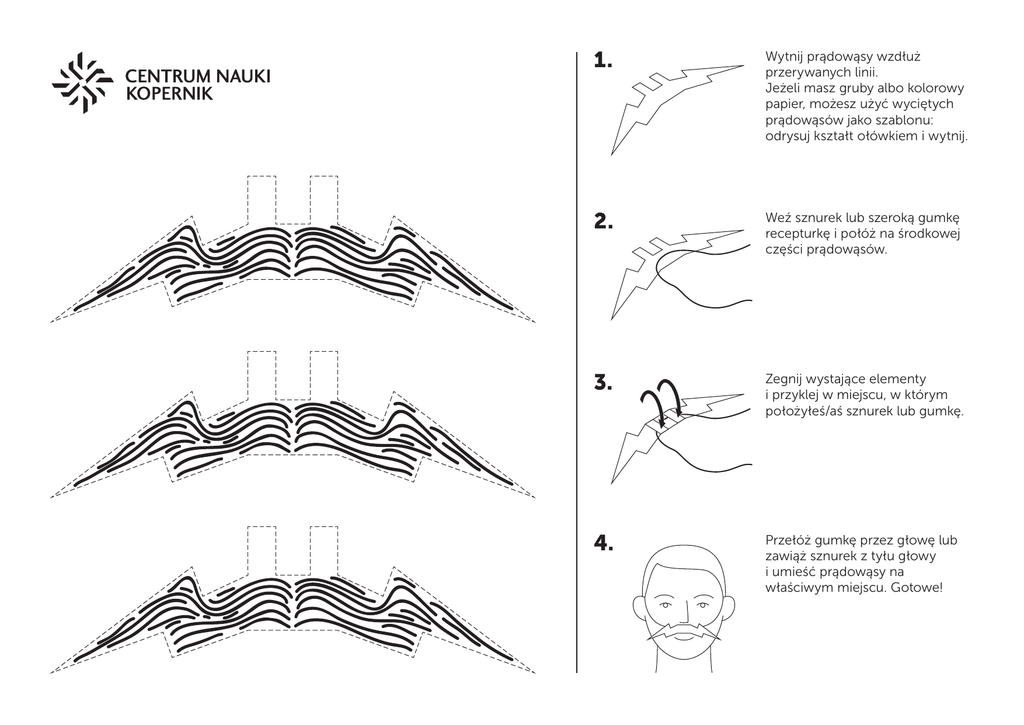 CENTRUM NAUKI
KOPERNIK

1.

Wytnij prądowąsy wzdłuż przerywanych linii. Jeżeli masz gruby albo kolorowy papier, możesz użyć wyciętych prądowąsów jako szablonu: odrysuj kształt ołówkiem i wytnij.

2.

Weź sznurek lub szeroką gumkę recepturkę i połóż na środkowej części prądowąsów.

3.

Zegnij wystające elementy i przyklej w miejscu, w którym położyłeś/aś sznurek lub gumkę.

4.

Przełóż gumkę przez głowę lub zawiąż sznurek z tyłu głowy i umieść prądowąsy na właściwym miejscu. Gotowe!