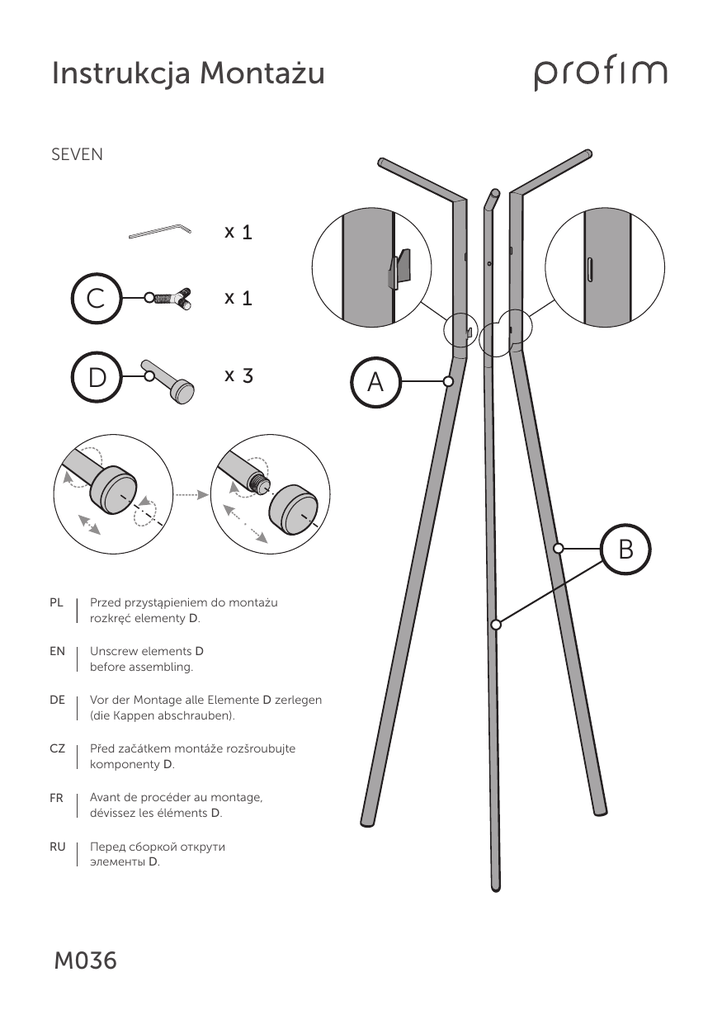 Instrukcja Montażu

profim

SEVEN

x 1

C

x 1

D

x 3

A

B

PL | Przed przystąpieniem do montażu rozkręć elementy D.

EN | Unscrew elements D before assembling.

DE | Vor der Montage alle Elemente D zerlegen (die Kappen abschrauben).

CZ | Před začátkem montáže rozšroubujte komponenty D.

FR | Avant de procéder au montage, dévissez les éléments D.

RU | Перед сборкой открути элементы D.

M036