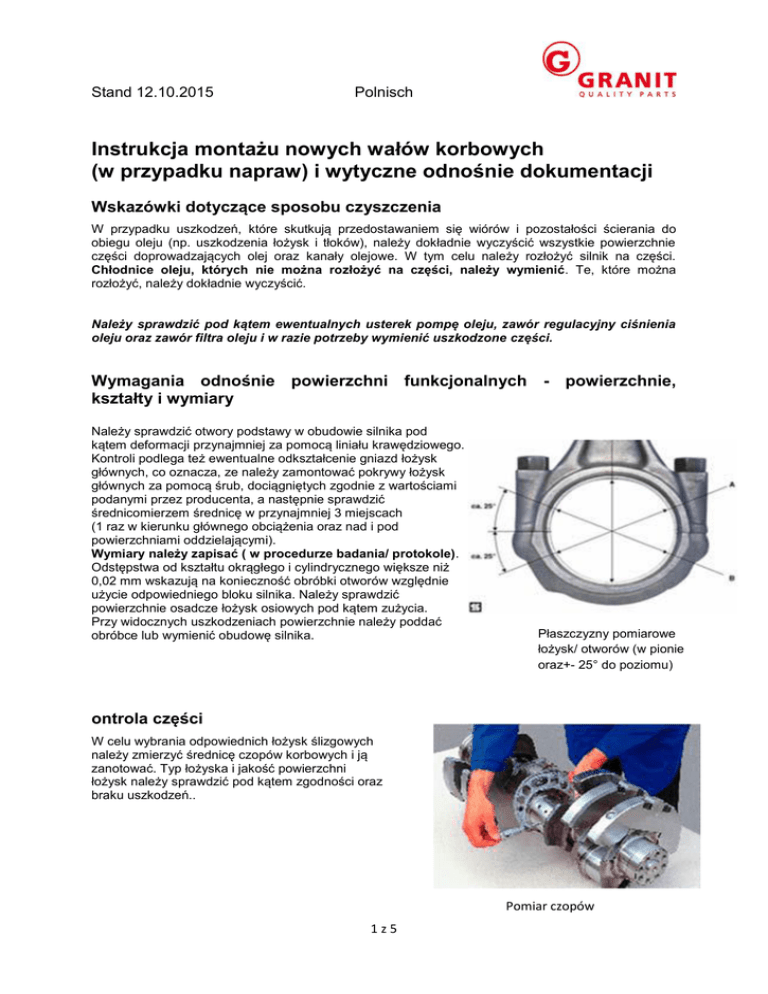 Stand 12.10.2015

Polnisch

G GRANIT
QUALITY PARTS

Instrukcja montażu nowych wałów korbowych (w przypadku napraw) i wytyczne odnośnie dokumentacji

Wskazówki dotyczące sposobu czyszczenia

W przypadku uszkodzeń, które skutkują przedostawaniem się wiórów i pozostałości ścierania do obiegu oleju (np. uszkodzenia łożysk i tłoków), należy dokładnie wyczyścić wszystkie powierzchnie części doprowadzających olej oraz kanały olejowe. W tym celu należy rozłożyć silnik na części. Chłodnice oleju, których nie można rozłożyć na części, należy wymienić. Te, które można rozłożyć, należy dokładnie wyczyścić.

Należy sprawdzić pod kątem ewentualnych usterek pompę oleju, zawór regulacyjny ciśnienia oleju oraz zawór filtra oleju i w razie potrzeby wymienić uszkodzone części.

Wymagania odnośnie powierzchni funkcjonalnych - powierzchnie, kształty i wymiary

Należy sprawdzić otwory podstawy w obudowie silnika pod kątem deformacji przynajmniej za pomocą liniału krawędziowego. Kontroli podlega też ewentualne odkształcenie gniazd łożysk głównych, co oznacza, ze należy zamontować pokrywy łożysk głównych za pomocą śrub, dociągniętych zgodnie z wartościami podanymi przez producenta, a następnie sprawdzić średnicomierzem średnicę w przynajmniej 3 miejscach (1 raz w kierunku głównego obciążenia oraz nad i pod powierzchniami oddzielającymi).
Wymiary należy zapisać ( w procedurze badania/ protokole). Odstępstwa od kształtu okrągłego i cylindrycznego większe niż 0,02 mm wskazują na konieczność obróbki otworów względnie użycie odpowiedniego bloku silnika. Należy sprawdzić powierzchnie osadcze łożysk osiowych pod kątem zużycia. Przy widocznych uszkodzeniach powierzchnie należy poddać obróbce lub wymienić obudowę silnika.

ca. 25°
ca. 25°
A
B

Płaszczyzny pomiarowe łożysk/ otworów (w pionie oraz+- 25° do poziomu)

ontrola części

W celu wybrania odpowiednich łożysk ślizgowych należy zmierzyć średnicę czopów korbowych i ją zanotować. Typ łożyska i jakość powierzchni łożysk należy sprawdzić pod kątem zgodności oraz braku uszkodzeń..

Pomiar czopów

1 z 5