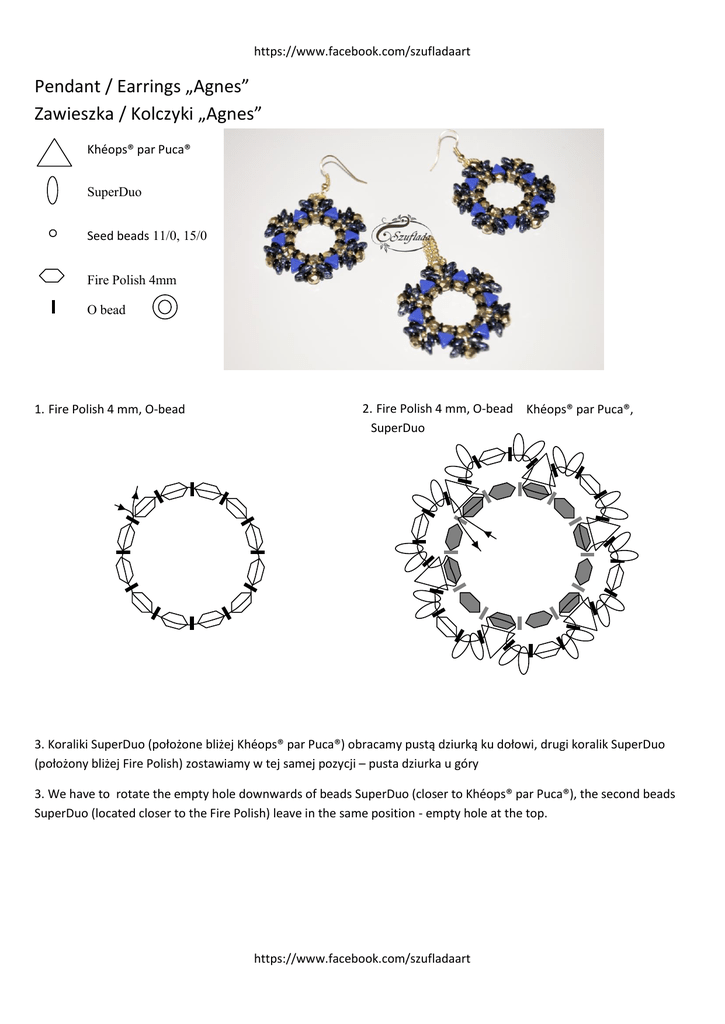 https://www.facebook.com/szufladaart

Pendant / Earrings „Agnes”
Zawieszka / Kolczyki „Agnes”

Khéops® par Puca®

SuperDuo

Seed beads 11/0, 15/0

Fire Polish 4mm

O bead

Szuflada

1. Fire Polish 4 mm, O-bead

2. Fire Polish 4 mm, O-bead Khéops® par Puca®, SuperDuo

3. Koraliki SuperDuo (położone bliżej Khéops® par Puca®) obracamy pustą dziurką ku dołowi, drugi koralik SuperDuo (położony bliżej Fire Polish) zostawiamy w tej samej pozycji – pusta dziurka u góry

3. We have to rotate the empty hole downwards of beads SuperDuo (closer to Khéops® par Puca®), the second beads SuperDuo (located closer to the Fire Polish) leave in the same position - empty hole at the top.

https://www.facebook.com/szufladaart