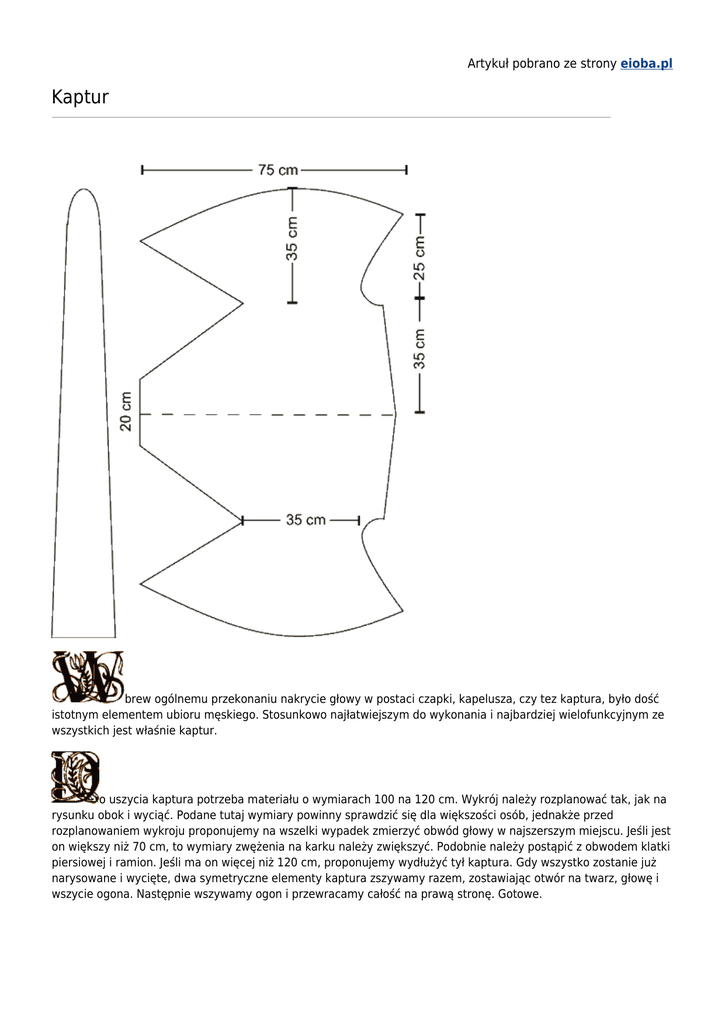 Artykuł pobrano ze strony eioba.pl

Kaptur

75 cm
35 cm
25 cm
35 cm
20 cm
35 cm

Wbrew ogólnemu przekonaniu nakrycie głowy w postaci czapki, kapelusza, czy tez kaptura, było dość istotnym elementem ubioru męskiego. Stosunkowo najłatwiejszym do wykonania i najbardziej wielofunkcyjnym ze wszystkich jest właśnie kaptur.

Do uszycia kaptura potrzeba materiału o wymiarach 100 na 120 cm. Wykrój należy rozplanować tak, jak na rysunku obok i wyciąć. Podane tutaj wymiary powinny sprawdzić się dla większości osób, jednakże przed rozplanowaniem wykroju proponujemy na wszelki wypadek zmierzyć obwód głowy w najszerszym miejscu. Jeśli jest on większy niż 70 cm, to wymiary zwężenia na karku należy zwiększyć. Podobnie należy postąpić z obwodem klatki piersiowej i ramion. Jeśli ma on więcej niż 120 cm, proponujemy wydłużyć tył kaptura. Gdy wszystko zostanie już narysowane i wycięte, dwa symetryczne elementy kaptura zszywamy razem, zostawiając otwór na twarz, głowę i wszycie ogona. Następnie wszywamy ogon i przewracamy całość na prawą stronę. Gotowe.