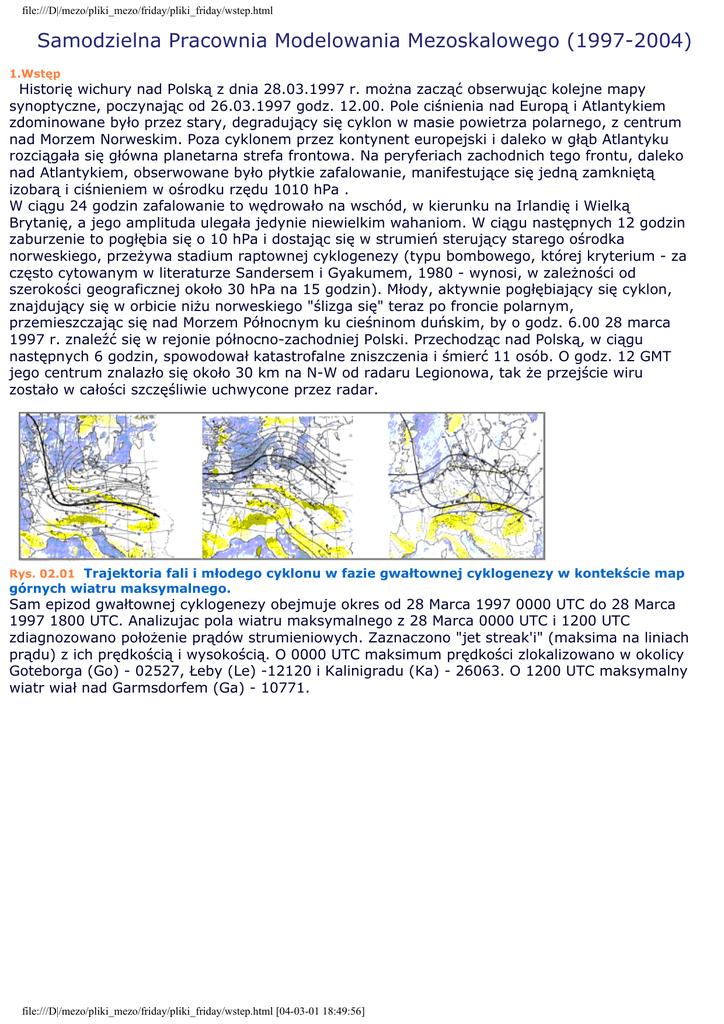 file:///D|/mezo/pliki_mezo/friday/pliki_friday/wstep.html

Samodzielna Pracownia Modelowania Mezoskalowego (1997-2004)

1.Wstęp

Historię wichury nad Polską z dnia 28.03.1997 r. można zacząć obserwując kolejne mapy synoptyczne, poczynając od 26.03.1997 godz. 12.00. Pole ciśnienia nad Europą i Atlantykiem zdominowane było przez stary, degradujący się cyklon w masie powietrza polarnego, z centrum nad Morzem Norweskim. Poza cyklonem przez kontynent europejski i daleko w głąb Atlantyku rozciągała się główna planetarna strefa frontowa. Na peryferiach zachodnich tego frontu, daleko nad Atlantykiem, obserwowane było płytkie zafalowanie, manifestujące się jedną zamkniętą izobarą i ciśnieniem w ośrodku rzędu 1010 hPa .
W ciągu 24 godzin zafalowanie to wędrowało na wschód, w kierunku na Irlandię i Wielką Brytanię, a jego amplituda ulegała jedynie niewielkim wahaniom. W ciągu następnych 12 godzin zaburzenie to pogłębia się o 10 hPa i dostając się w strumień sterujący starego ośrodka norweskiego, przeżywa stadium raptownej cyklogenezy (typu bombowego, której kryterium - za często cytowanym w literaturze Sandersem i Gyakumem, 1980 - wynosi, w zależności od szerokości geograficznej około 30 hPa na 15 godzin). Młody, aktywnie pogłębiający się cyklon, znajdujący się w orbicie niżu norweskiego "ślizga się" teraz po froncie polarnym, przemieszczając się nad Morzem Północnym ku cieśninom duńskim, by o godz. 6.00 28 marca 1997 r. znaleźć się w rejonie północno-zachodniej Polski. Przechodząc nad Polską, w ciągu następnych 6 godzin, spowodował katastrofalne zniszczenia i śmierć 11 osób. O godz. 12 GMT jego centrum znalazło się około 30 km na N-W od radaru Legionowa, tak że przejście wiru zostało w całości szczęśliwie uchwycone przez radar.

Rys. 02.01 Trajektoria fali i młodego cyklonu w fazie gwałtownej cyklogenezy w kontekście map górnych wiatru maksymalnego.

Sam epizod gwałtownej cyklogenezy obejmuje okres od 28 Marca 1997 0000 UTC do 28 Marca 1997 1800 UTC. Analizujac pola wiatru maksymalnego z 28 Marca 0000 UTC i 1200 UTC zdiagnozowano położenie prądów strumieniowych. Zaznaczono "jet streak'i" (maksima na liniach prądu) z ich prędkością i wysokością. O 0000 UTC maksimum prędkości zlokalizowano w okolicy Goteborga (Go) - 02527, Łeby (Le) -12120 i Kalinigradu (Ka) - 26063. O 1200 UTC maksymalny wiatr wiał nad Garmsdorfem (Ga) - 10771.

file:///D|/mezo/pliki_mezo/friday/pliki_friday/wstep.html [04-03-01 18:49:56]