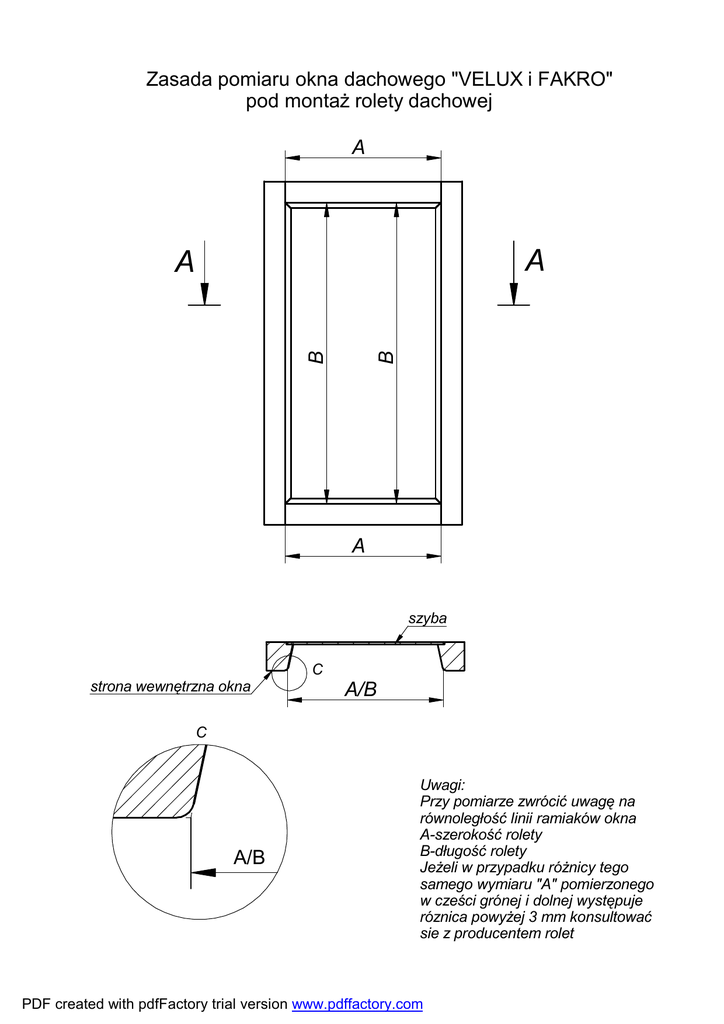 Zasada pomiaru okna dachowego "VELUX i FAKRO"
pod montaż rolety dachowej

A

A

A

B

B

A

szyba

C

strona wewnętrzna okna

A/B

C

A/B

Uwagi:
Przy pomiarze zwrócić uwagę na równoległość linii ramiaków okna
A-szerokość rolety
B-długość rolety
Jeżeli w przypadku różnicy tego samego wymiaru "A" pomierzonego w cześci grónej i dolnej występuje róznica powyżej 3 mm konsultować sie z producentem rolet

PDF created with pdfFactory trial version www.pdffactory.com