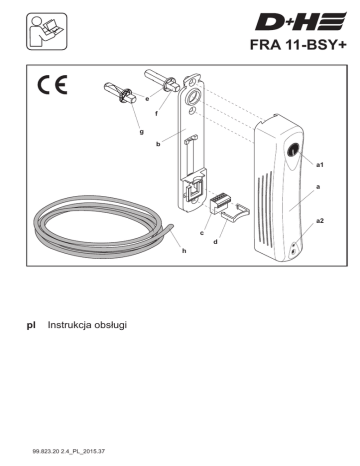 D+H

FRA 11-BSY+

CE

e

f

g

b

a1

a

a2

c

d

h

pl Instrukcja obsługi

99.823.20 2.4_PL_2015.37