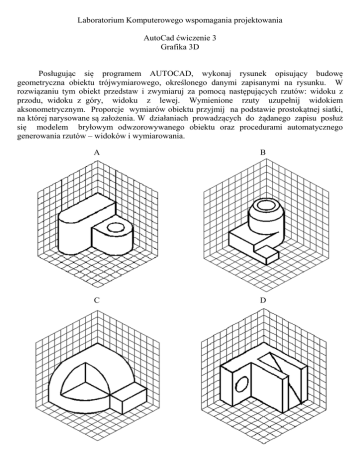 Laboratorium Komputerowego wspomagania projektowania

AutoCad ćwiczenie 3
Grafika 3D

Posługując się programem AUTOCAD, wykonaj rysunek opisujący budowę geometryczna obiektu trójwymiarowego, określonego danymi zapisanymi na rysunku. W rozwiązaniu tym obiekt przedstaw i zwymiaruj za pomocą następujących rzutów: widoku z przodu, widoku z góry, widoku z lewej. Wymienione rzuty uzupełnij widokiem aksonometrycznym. Proporcje wymiarów obiektu przyjmij na podstawie prostokątnej siatki, na której narysowane są założenia. W działaniach prowadzących do żądanego zapisu posłuż się modelem bryłowym odwzorowywanego obiektu oraz procedurami automatycznego generowania rzutów – widoków i wymiarowania.

A

B

C

D