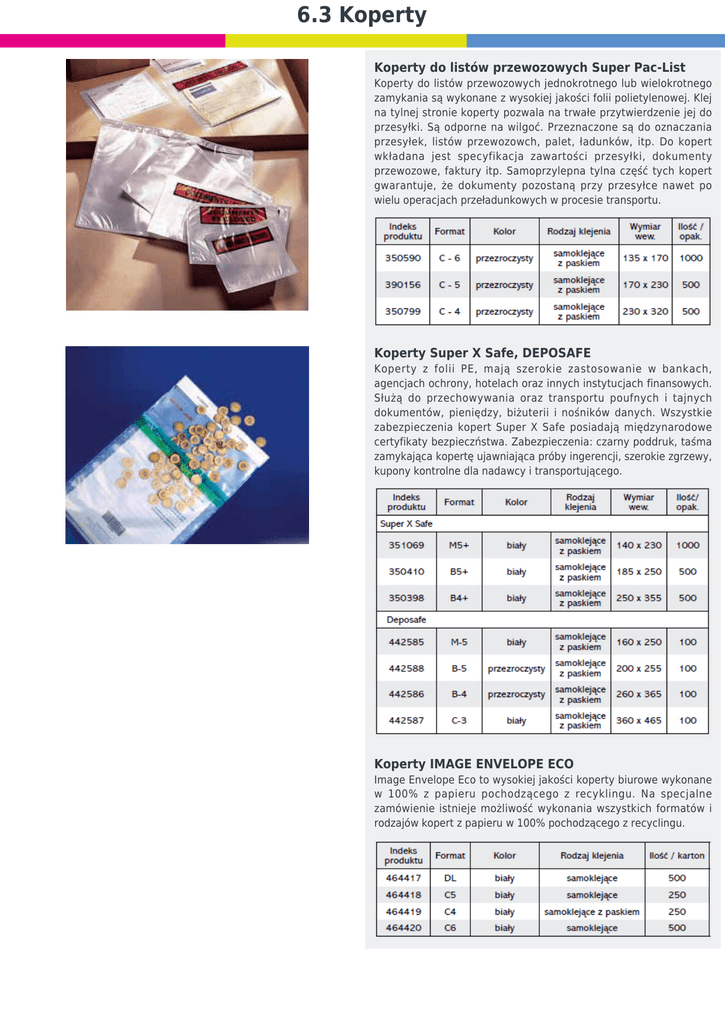 6.3 Koperty

Koperty do listów przewozowych Super Pac-List
Koperty do listów przewozowych jednokrotnego lub wielokrotnego zamykania są wykonane z wysokiej jakości folii polietylenowej. Klej na tylnej stronie koperty pozwala na trwałe przytwierdzenie jej do przesyłki. Są odporne na wilgoć. Przeznaczone są do oznaczania przesyłek, listów przewozowch, palet, ładunków, itp. Do kopert wkładana jest specyfikacja zawartości przesyłki, dokumenty przewozowe, faktury itp. Samoprzylepna tylna część tych kopert gwarantuje, że dokumenty pozostaną przy przesyłce nawet po wielu operacjach przeładunkowych w procesie transportu.

| Indeks produktu | Format | Kolor | Rodzaj klejenia | Wymiar wew. | Ilość / opak. |
|---|---|---|---|---|---|
| 350590 | C - 6 | przezroczysty | samoklejące z paskiem | 135 x 170 | 1000 |
| 390156 | C - 5 | przezroczysty | samoklejące z paskiem | 170 x 230 | 500 |
| 350799 | C - 4 | przezroczysty | samoklejące z paskiem | 230 x 320 | 500 |

Koperty Super X Safe, DEPOSAFE
Koperty z folii PE, mają szerokie zastosowanie w bankach, agencjach ochrony, hotelach oraz innych instytucjach finansowych. Służą do przechowywania oraz transportu poufnych i tajnych dokumentów, pieniędzy, biżuterii i nośników danych. Wszystkie zabezpieczenia kopert Super X Safe posiadają międzynarodowe certyfikaty bezpieczństwa. Zabezpieczenia: czarny poddruk, taśma zamykająca kopertę ujawniająca próby ingerencji, szerokie zgrzewy, kupony kontrolne dla nadawcy i transportującego.

| Indeks produktu | Format | Kolor | Rodzaj klejenia | Wymiar wew. | Ilość/ opak. |
|---|---|---|---|---|---|
| Super X Safe | | | | | |
| 351069 | M5+ | biały | samoklejące z paskiem | 140 x 230 | 1000 |
| 350410 | B5+ | biały | samoklejące z paskiem | 185 x 250 | 500 |
| 350398 | B4+ | biały | samoklejące z paskiem | 250 x 355 | 500 |
| Deposafe | | | | | |
| 442585 | M-5 | biały | samoklejące z paskiem | 160 x 250 | 100 |
| 442588 | B-5 | przezroczysty | samoklejące z paskiem | 200 x 255 | 100 |
| 442586 | B-4 | przezroczysty | samoklejące z paskiem | 260 x 365 | 100 |
| 442587 | C-3 | biały | samoklejące z paskiem | 360 x 465 | 100 |

Koperty IMAGE ENVELOPE ECO
Image Envelope Eco to wysokiej jakości koperty biurowe wykonane w 100% z papieru pochodzącego z recyklingu. Na specjalne zamówienie istnieje możliwość wykonania wszystkich formatów i rodzajów kopert z papieru w 100% pochodzącego z recyclingu.

| Indeks produktu | Format | Kolor | Rodzaj klejenia | Ilość / karton |
|---|---|---|---|---|
| 464417 | DL | biały | samoklejące | 500 |
| 464418 | C5 | biały | samoklejące | 250 |
| 464419 | C4 | biały | samoklejące z paskiem | 250 |
| 464420 | C6 | biały | samoklejące | 500 |