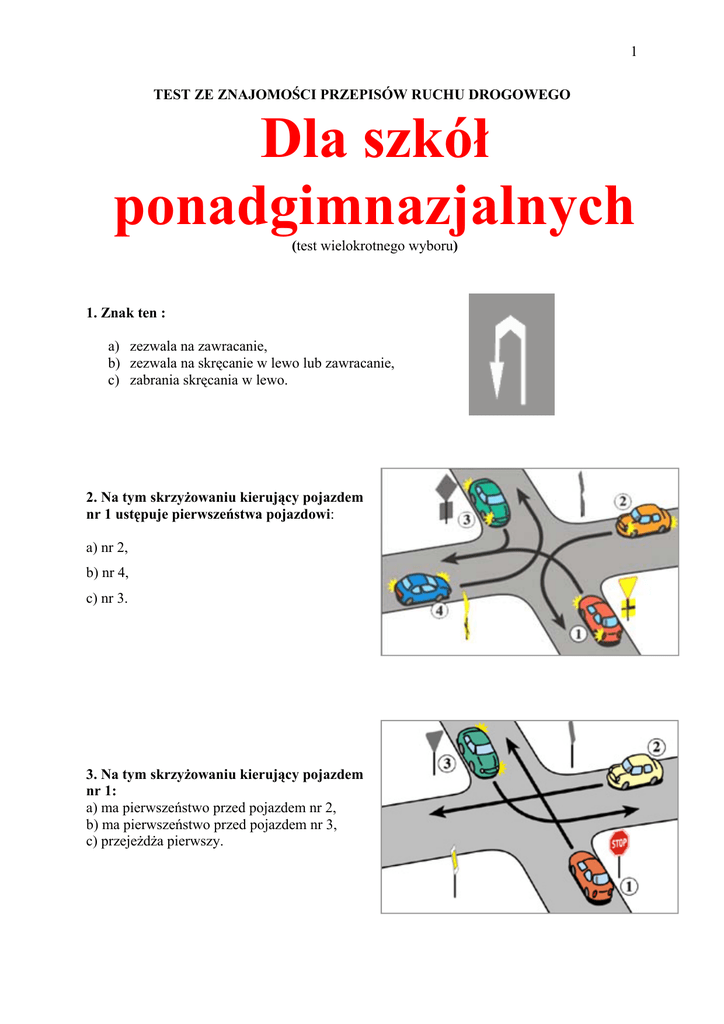 1

TEST ZE ZNAJOMOŚCI PRZEPISÓW RUCHU DROGOWEGO

Dla szkół ponadgimnazjalnych

(test wielokrotnego wyboru)

1. Znak ten :

a) zezwala na zawracanie,
b) zezwala na skręcanie w lewo lub zawracanie,
c) zabrania skręcania w lewo.

2. Na tym skrzyżowaniu kierujący pojazdem nr 1 ustępuje pierwszeństwa pojazdowi:

a) nr 2,
b) nr 4,
c) nr 3.

3
2
4
1

3. Na tym skrzyżowaniu kierujący pojazdem nr 1:
a) ma pierwszeństwo przed pojazdem nr 2,
b) ma pierwszeństwo przed pojazdem nr 3,
c) przejeżdża pierwszy.

3
2
STOP
1