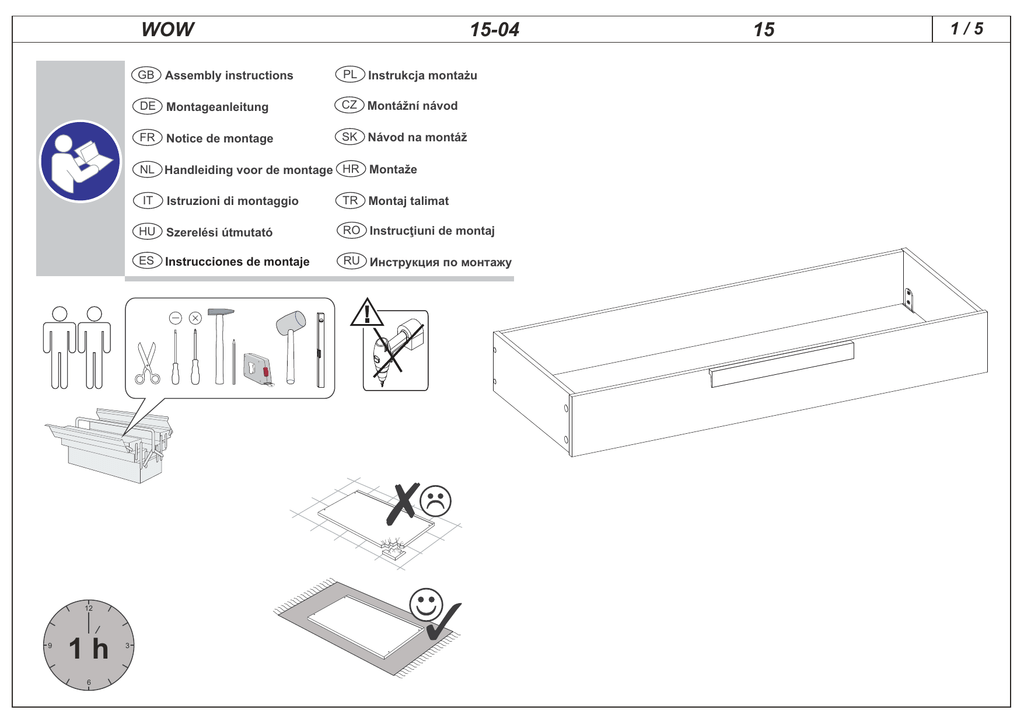 WOW 15-04 15 1 / 5

GB Assembly instructions
DE Montageanleitung
FR Notice de montage
NL Handleiding voor de montage
IT Istruzioni di montaggio
HU Szerelési útmutató
ES Instrucciones de montaje

PL Instrukcja montażu
CZ Montážní návod
SK Návod na montáž
HR Montaže
TR Montaj talimat
RO Instrucţiuni de montaj
RU Инструкция по монтажу

12
3
6
9
1 h